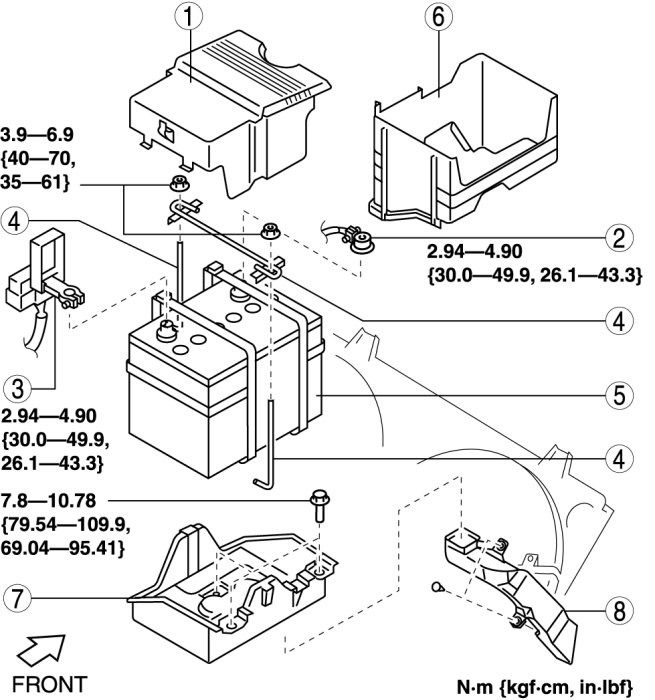 1

6

3.9—6.9
{40—70,
35—61}

4

2

2.94—4.90
{30.0—49.9, 26.1—43.3}

4

3

5

2.94—4.90
{30.0—49.9,
26.1—43.3}

4

7.8—10.78
{79.54—109.9,
69.04—95.41}

7

8

FRONT

N·m {kgf·cm, in·lbf}