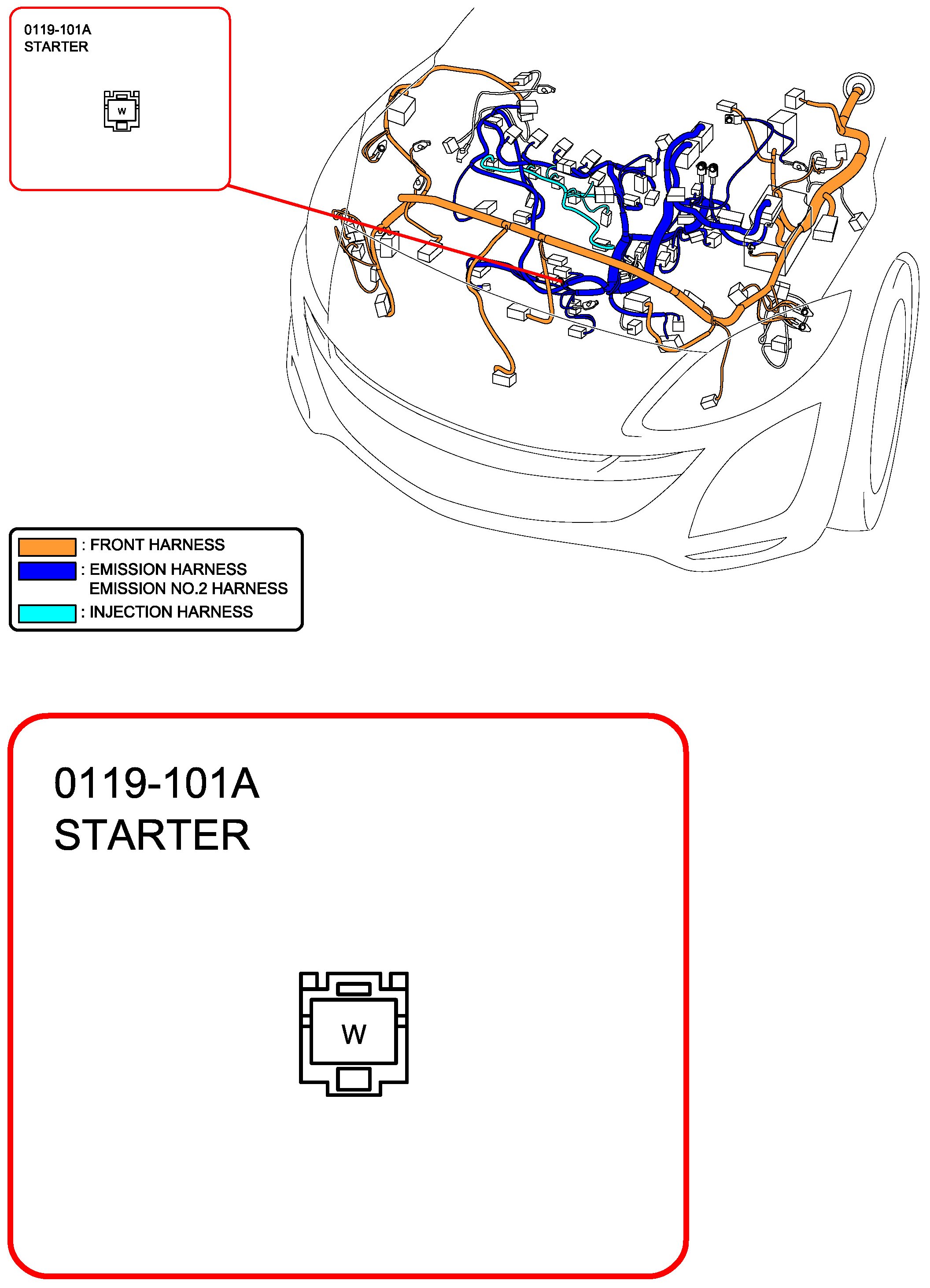 0119-101A
STARTER

W

: FRONT HARNESS
: EMISSION HARNESS
EMISSION NO.2 HARNESS
: INJECTION HARNESS

0119-101A
STARTER

W