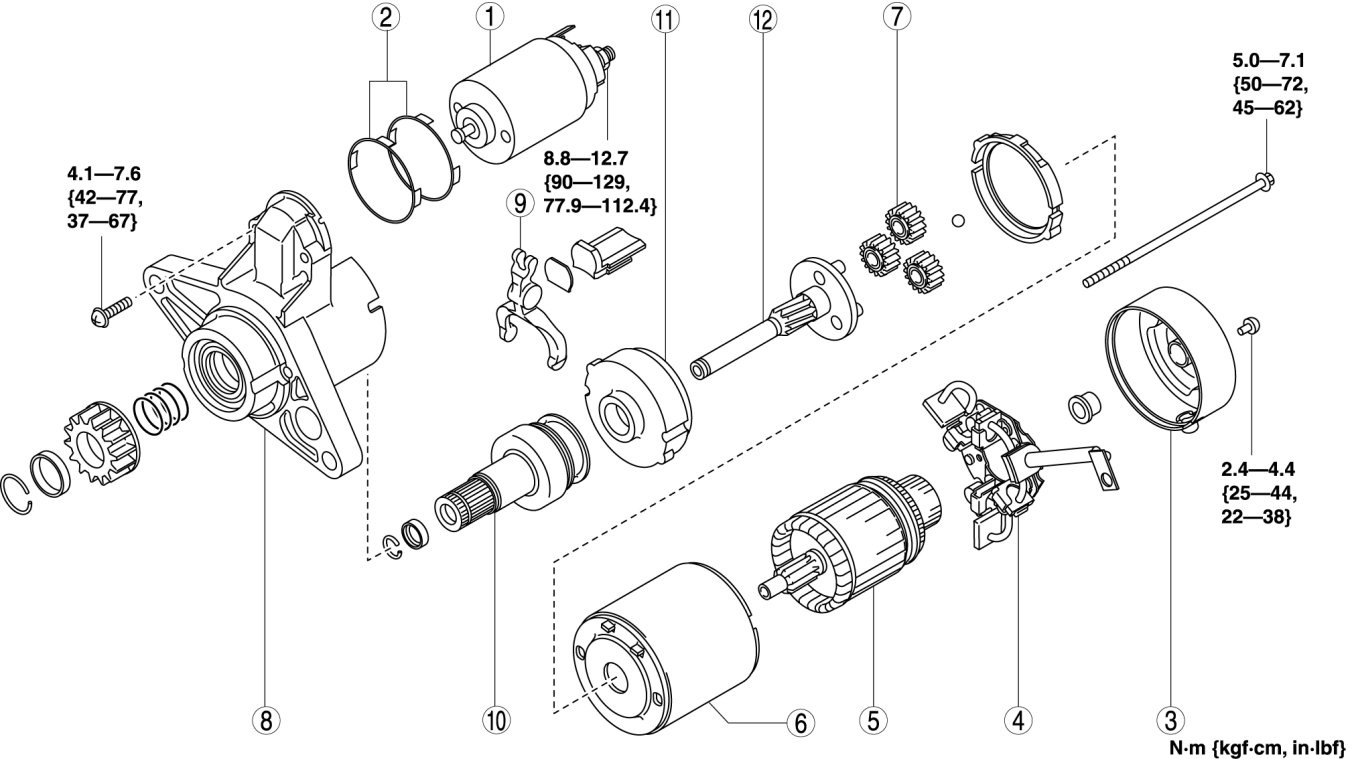 2
1
11
12
7
5.0—7.1
{50—72,
45—62}

4.1—7.6
{42—77,
37—67}

8.8—12.7
{90—129,
77.9—112.4}

9

2.4—4.4
{25—44,
22—38}

8
10
6
5
4
3

N·m {kgf·cm, in·lbf}