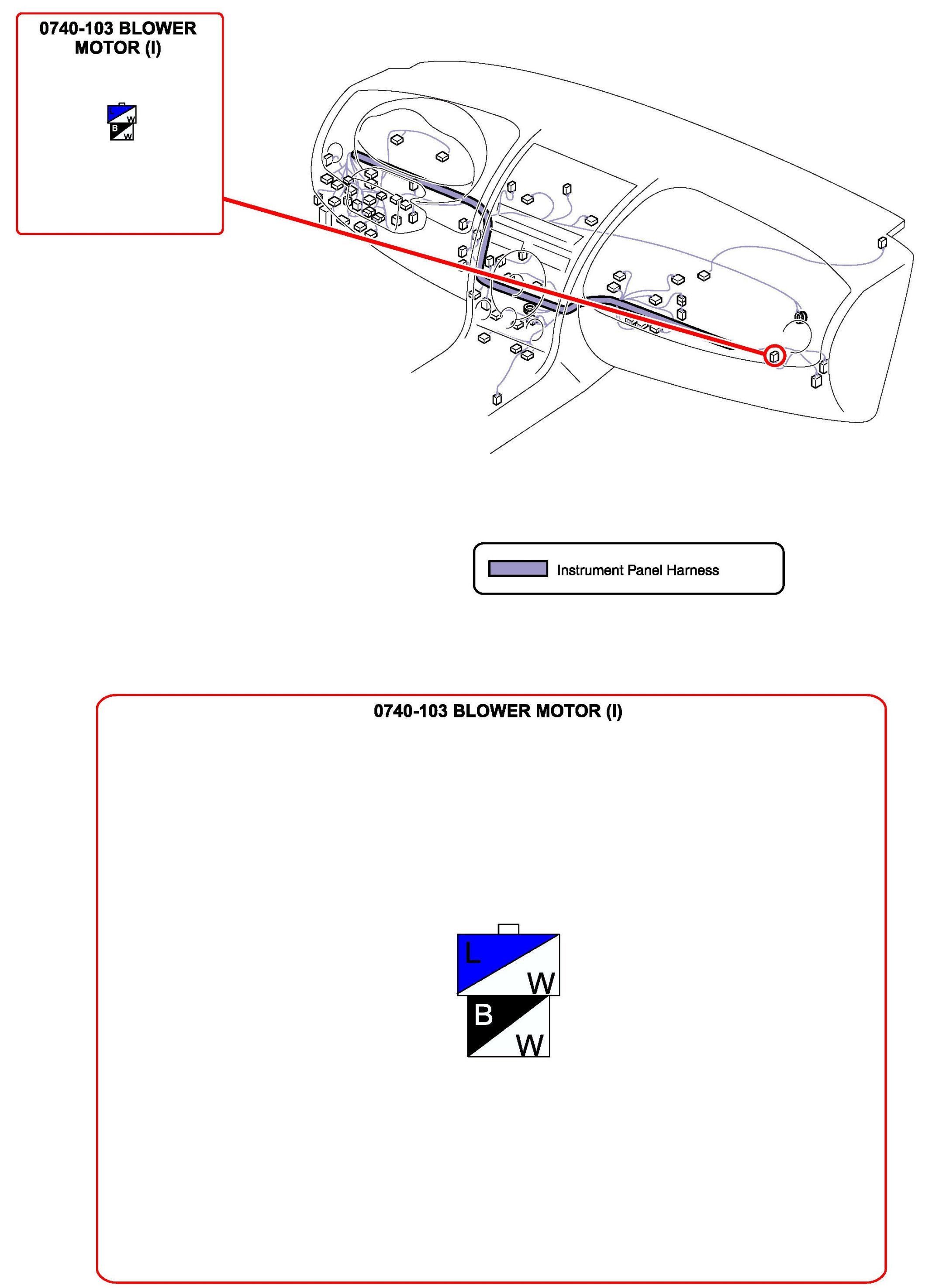 0740-103 BLOWER MOTOR (I)

L
W
B
W

Instrument Panel Harness

0740-103 BLOWER MOTOR (I)

L
W
B
W