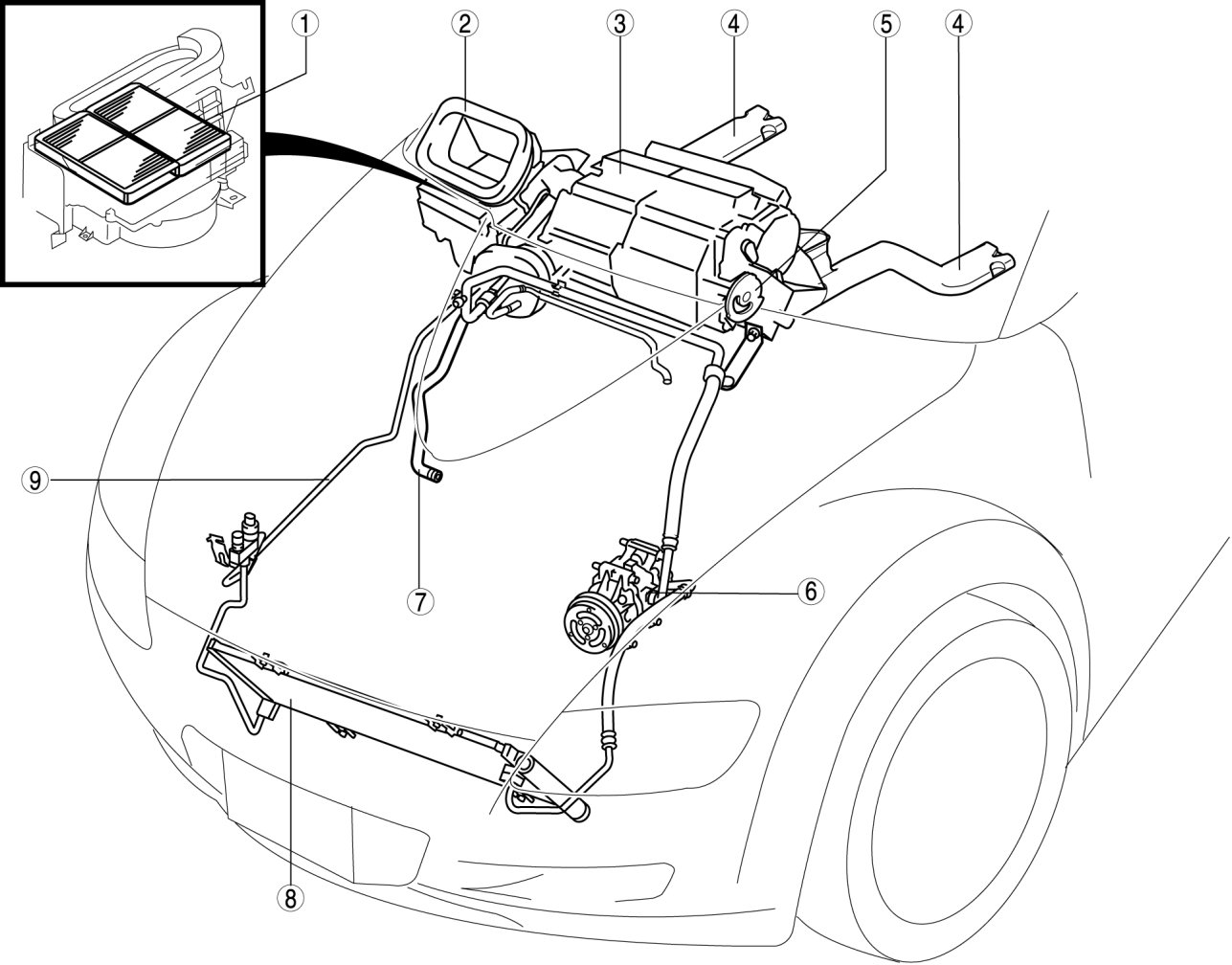 1
2
3
4
5
4
9
7
6
8