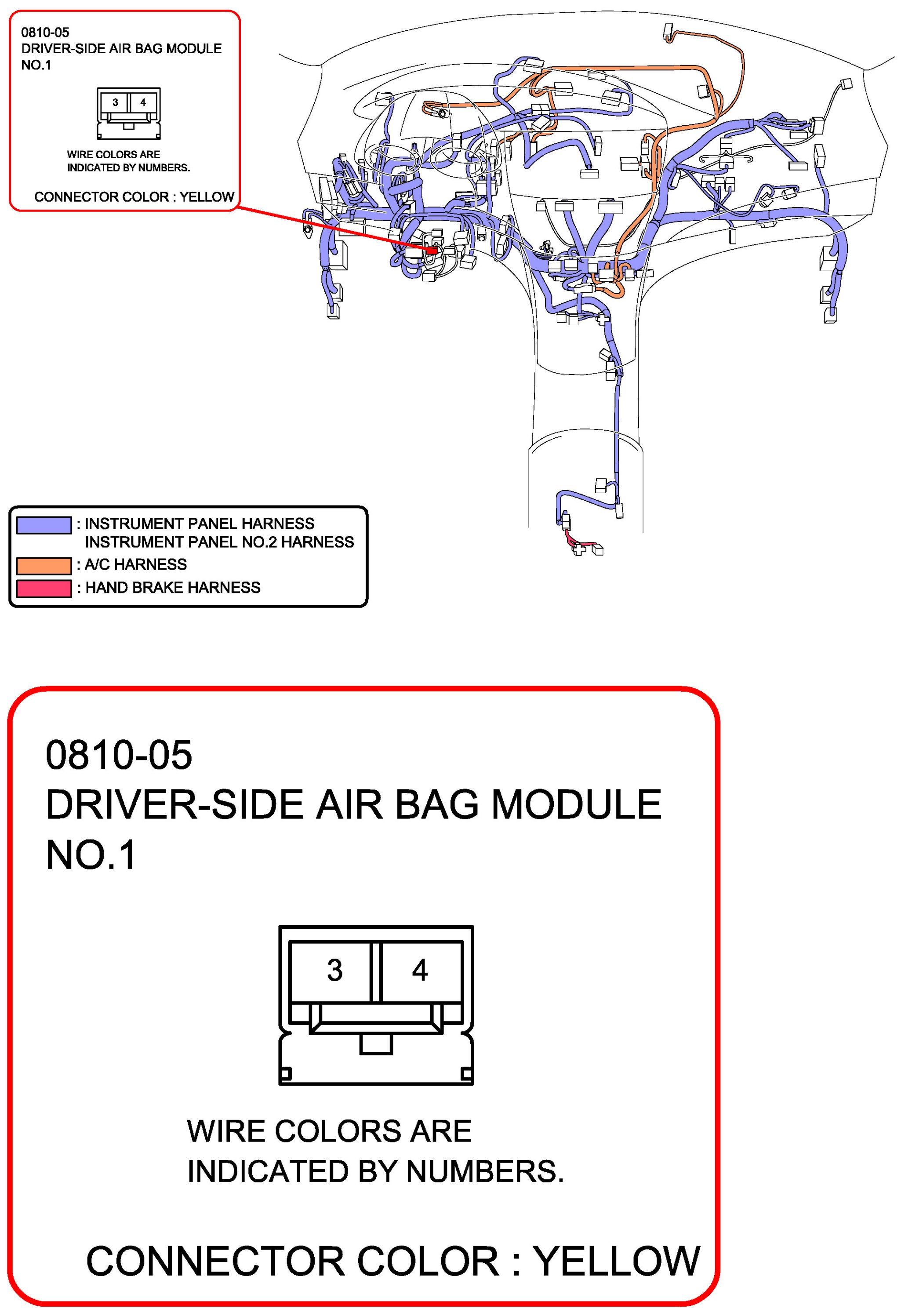 0810-05
DRIVER-SIDE AIR BAG MODULE
NO.1

3 4

WIRE COLORS ARE
INDICATED BY NUMBERS.

CONNECTOR COLOR : YELLOW

: INSTRUMENT PANEL HARNESS
INSTRUMENT PANEL NO.2 HARNESS
: A/C HARNESS
: HAND BRAKE HARNESS

0810-05
DRIVER-SIDE AIR BAG MODULE
NO.1

3 4

WIRE COLORS ARE
INDICATED BY NUMBERS.

CONNECTOR COLOR : YELLOW