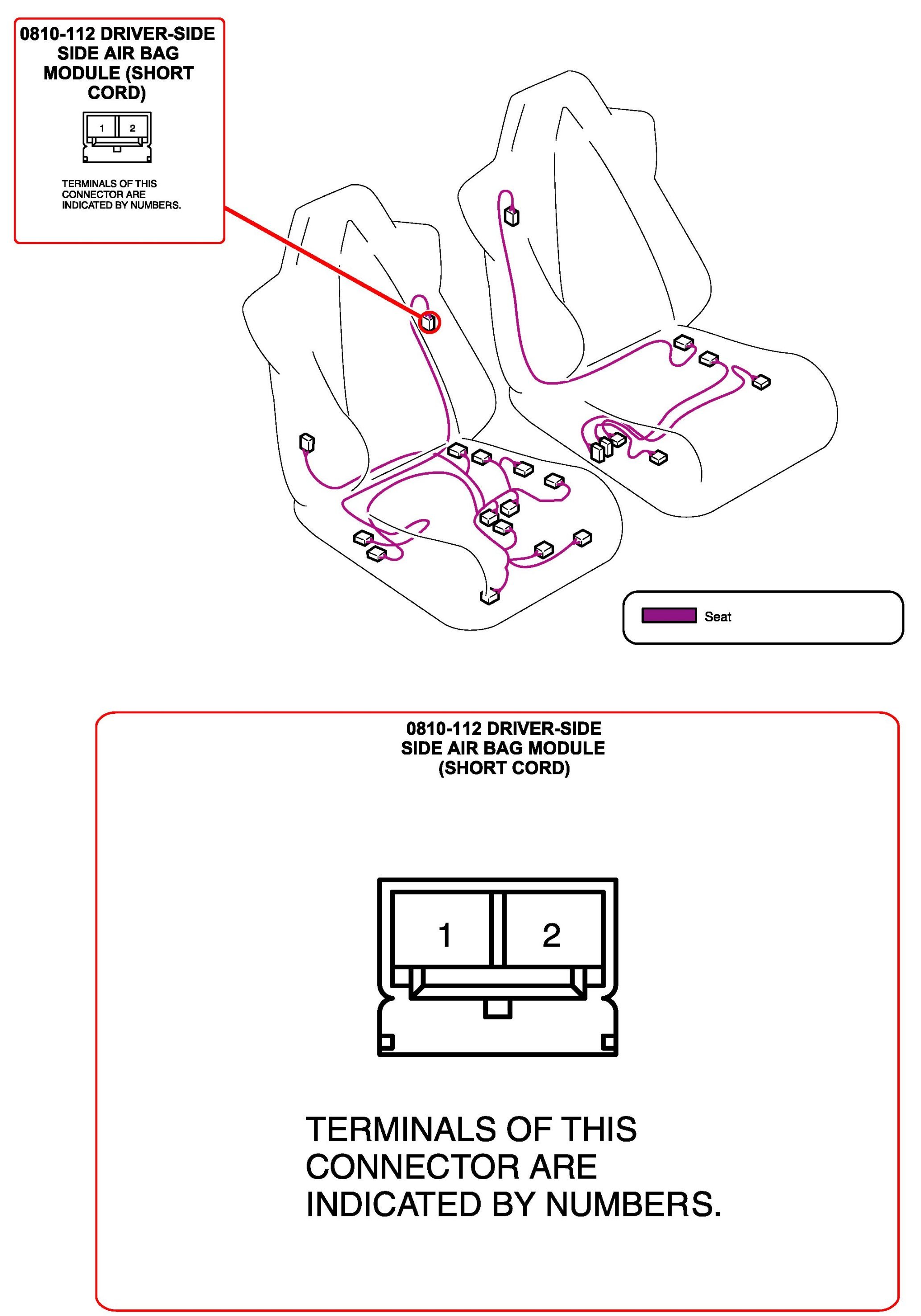 0810-112 DRIVER-SIDE SIDE AIR BAG MODULE (SHORT CORD)

1 2

TERMINALS OF THIS CONNECTOR ARE INDICATED BY NUMBERS.

Seat

0810-112 DRIVER-SIDE SIDE AIR BAG MODULE (SHORT CORD)

1 2

TERMINALS OF THIS CONNECTOR ARE INDICATED BY NUMBERS.