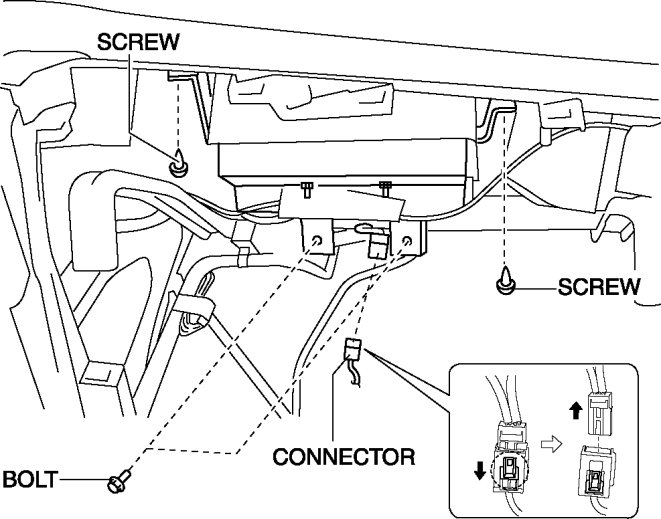 SCREW

SCREW

CONNECTOR

BOLT