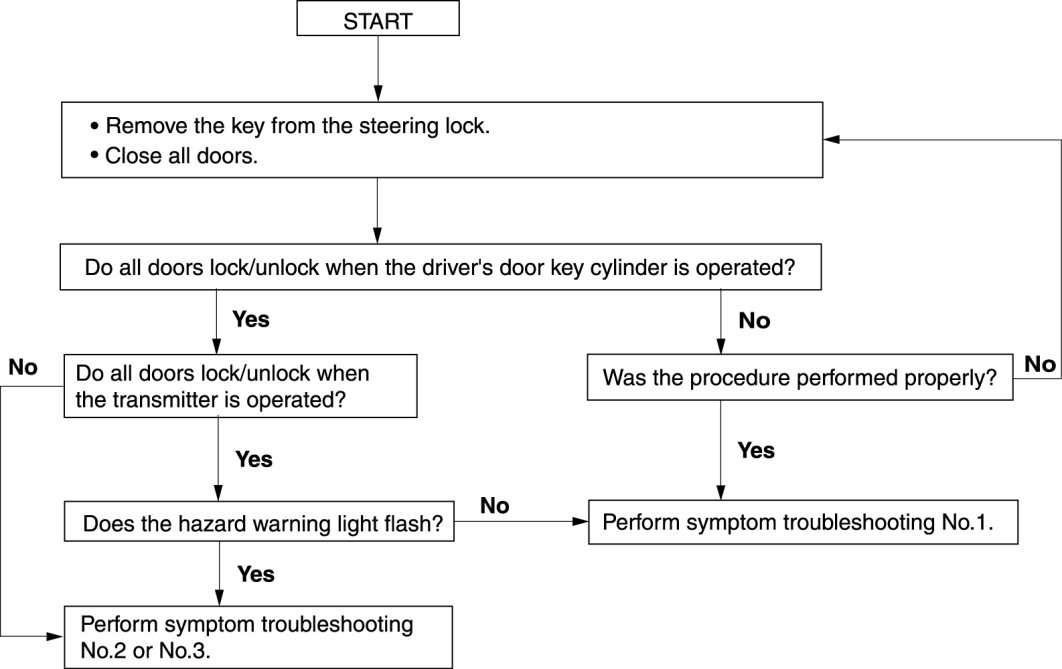 START

• Remove the key from the steering lock.
• Close all doors.

Do all doors lock/unlock when the driver's door key cylinder is operated?

Yes

No

No

Do all doors lock/unlock when the transmitter is operated?

Was the procedure performed properly?

No

Yes

Yes

Does the hazard warning light flash?

No

Perform symptom troubleshooting No.1.

Yes

Perform symptom troubleshooting No.2 or No.3.