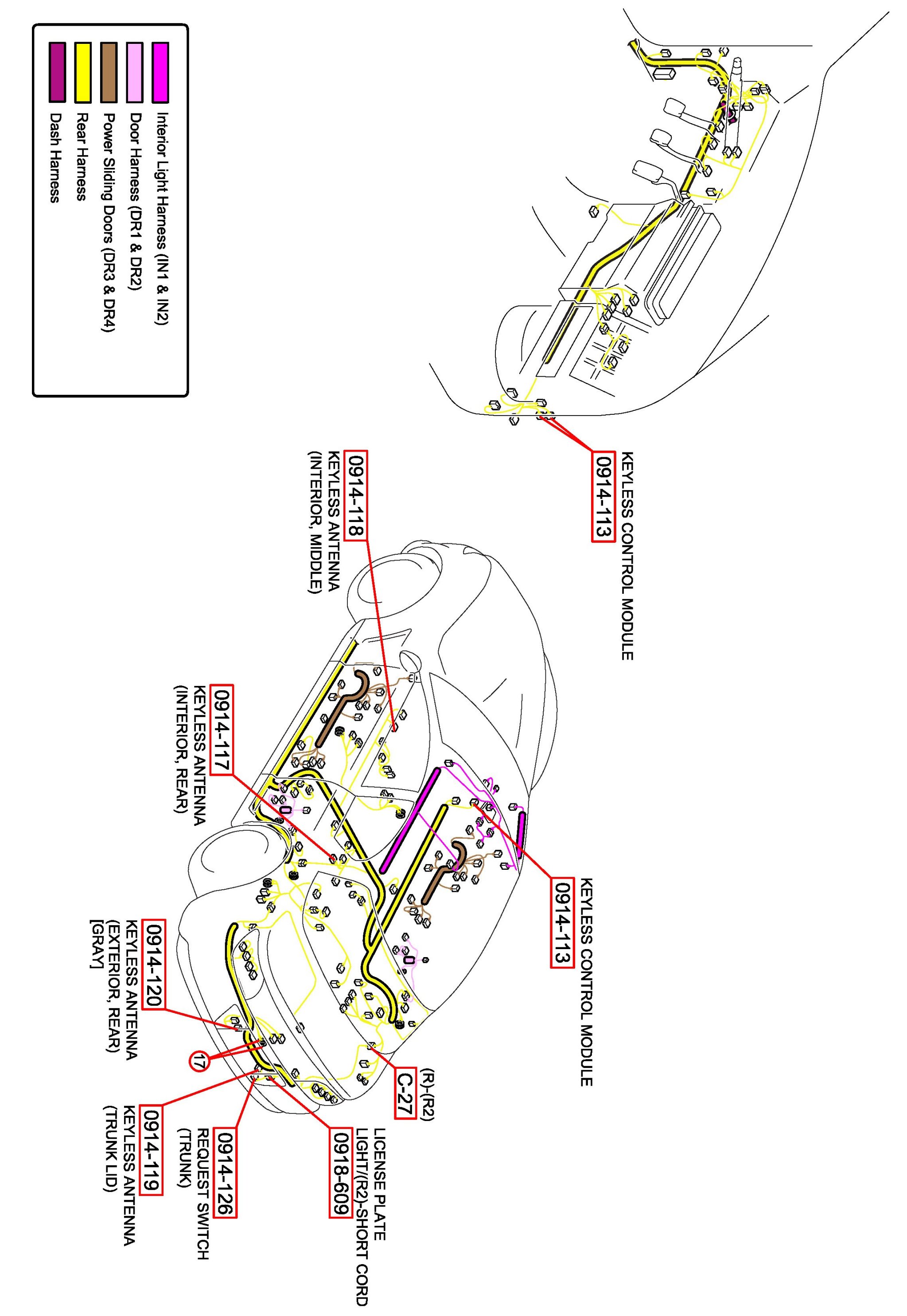 Interior Light Harness (IN1 & IN2)
Door Harness (DR1 & DR2)
Power Sliding Doors (DR3 & DR4)
Rear Harness
Dash Harness

KEYLESS CONTROL MODULE
0914-113

0914-118
KEYLESS ANTENNA
(INTERIOR, MIDDLE)

0914-117
KEYLESS ANTENNA
(INTERIOR, REAR)

KEYLESS CONTROL MODULE
0914-113

0914-120
KEYLESS ANTENNA
(EXTERIOR, REAR)
[GRAY]

17

(R)-(R2)
C-27

LICENSE PLATE
LIGHT/(R2)-SHORT CORD
0918-609

0914-126
REQUEST SWITCH
(TRUNK)

0914-119
KEYLESS ANTENNA
(TRUNK LID)