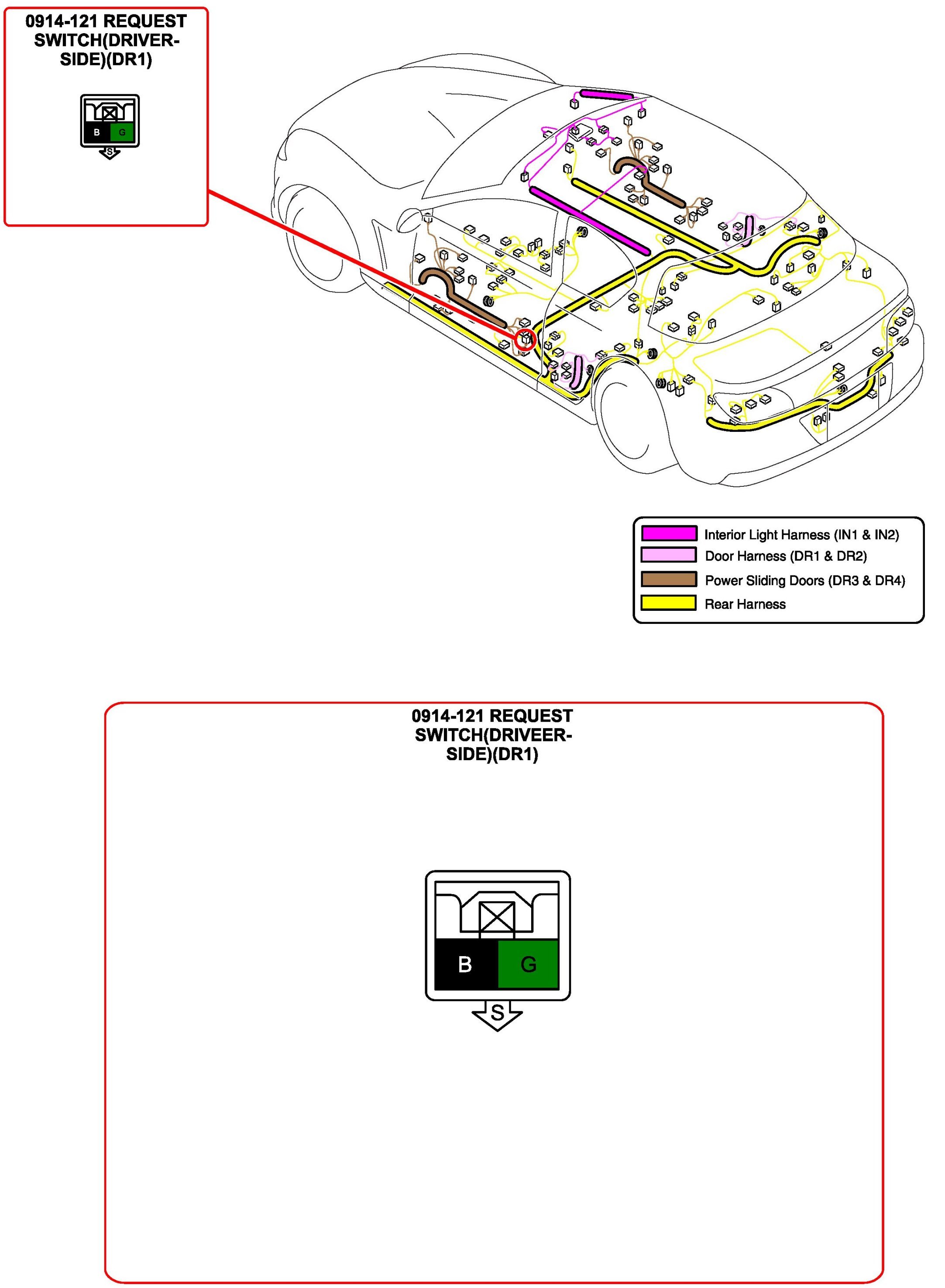 0914-121 REQUEST SWITCH(DRIVER-SIDE)(DR1)

B G

S

Interior Light Harness (IN1 & IN2)
Door Harness (DR1 & DR2)
Power Sliding Doors (DR3 & DR4)
Rear Harness

0914-121 REQUEST SWITCH(DRIVEER-SIDE)(DR1)

B G

S