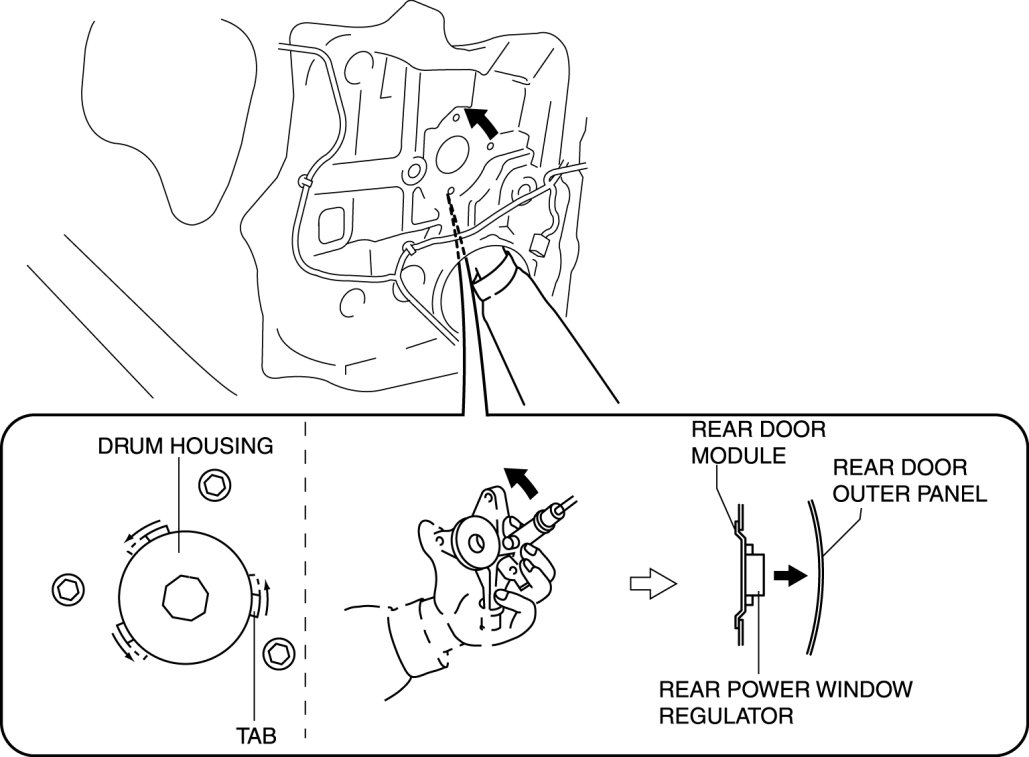 DRUM HOUSING

TAB

REAR DOOR MODULE

REAR DOOR OUTER PANEL

REAR POWER WINDOW REGULATOR