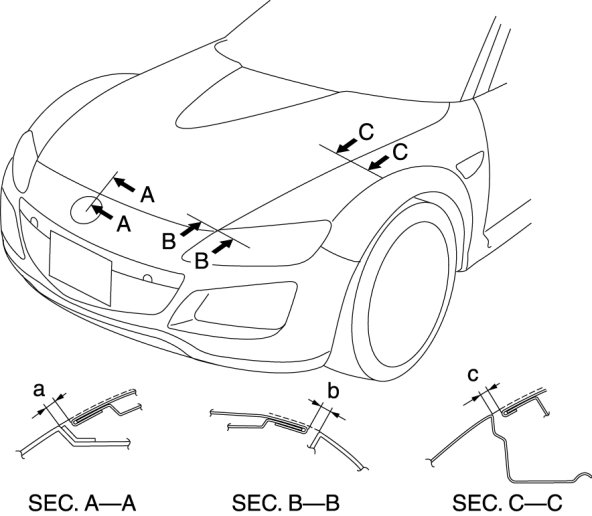 C
C
A
A
B
B
a
b
c
SEC. A—A
SEC. B—B
SEC. C—C