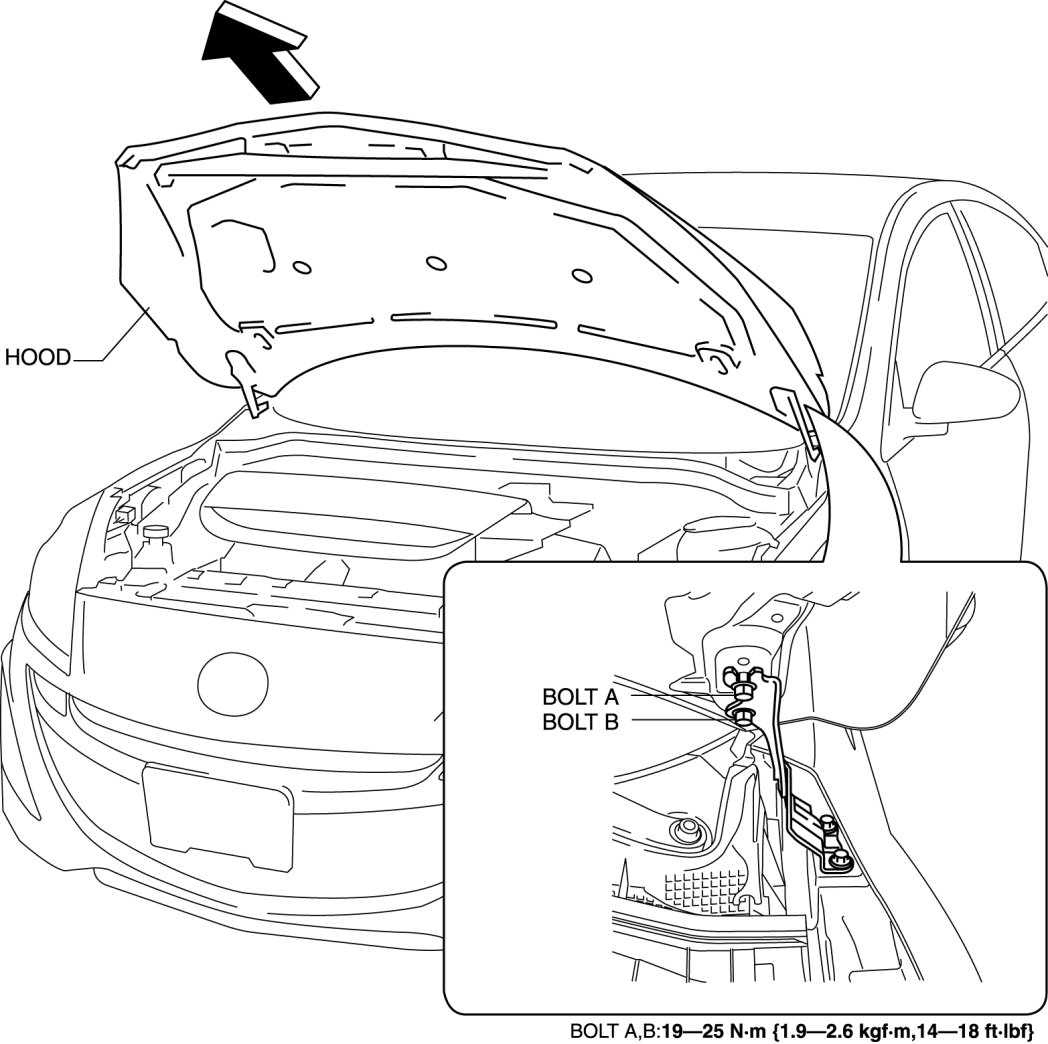 HOOD

BOLT A
BOLT B

BOLT A,B:19—25 N·m {1.9—2.6 kgf·m,14—18 ft·lbf}