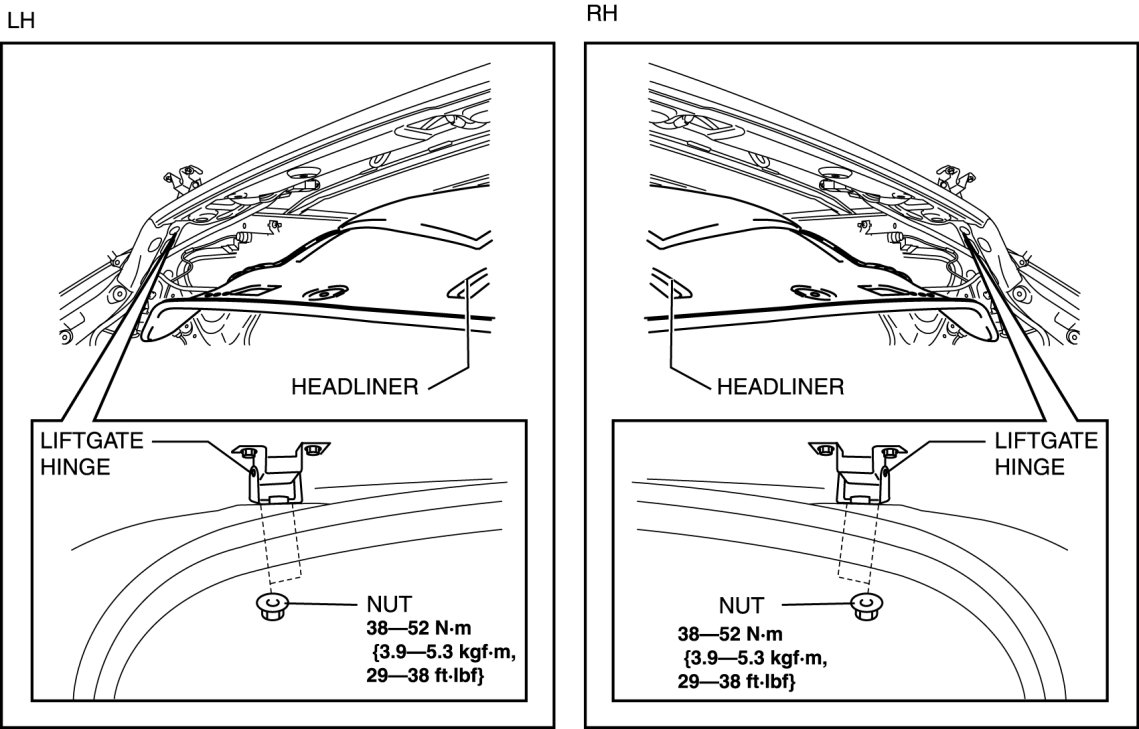 LH

HEADLINER

LIFTGATE HINGE

NUT
38—52 N·m
{3.9—5.3 kgf·m,
29—38 ft·lbf}

RH

HEADLINER

LIFTGATE HINGE

NUT
38—52 N·m
{3.9—5.3 kgf·m,
29—38 ft·lbf}