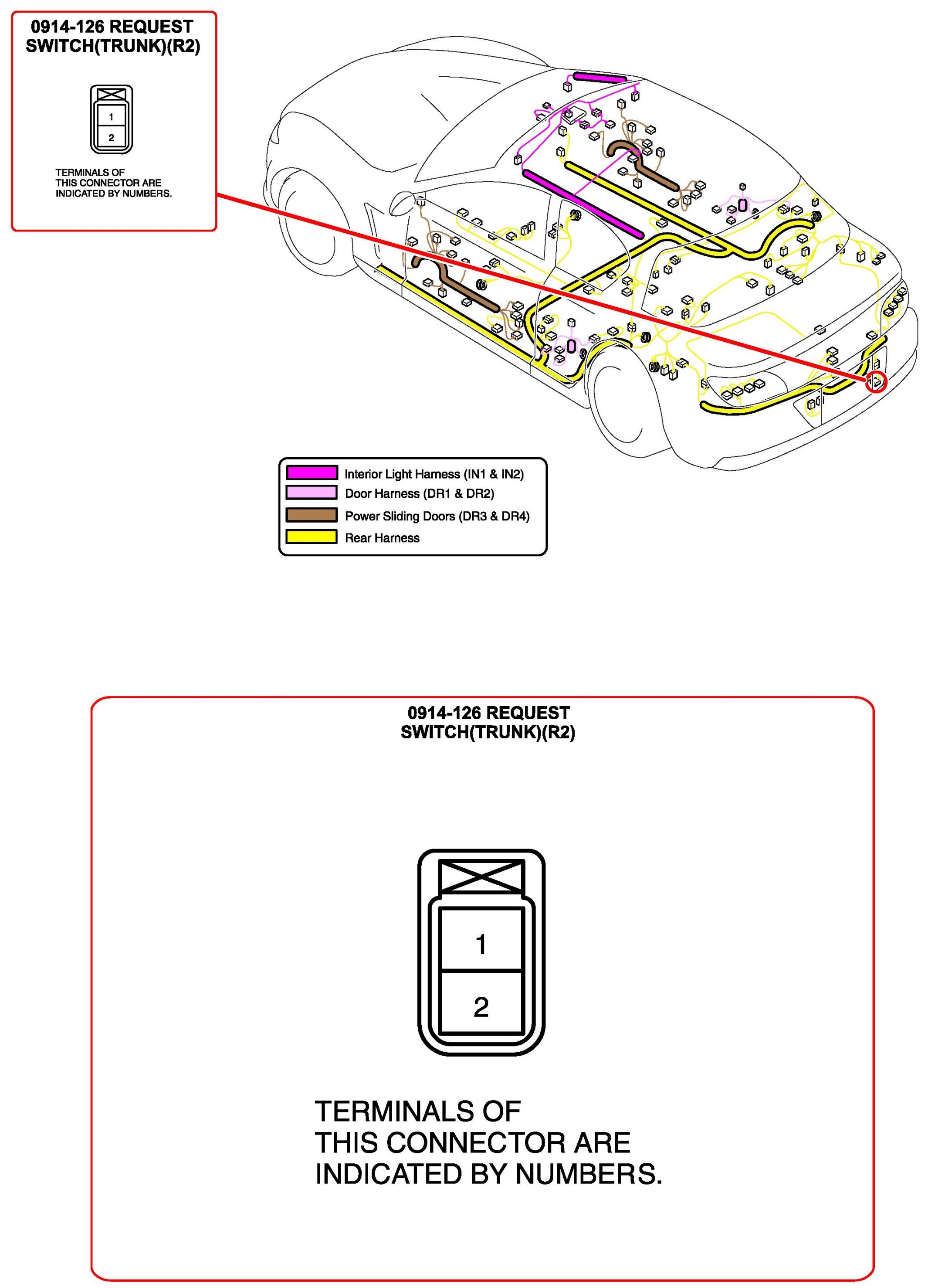 0914-126 REQUEST SWITCH(TRUNK)(R2)

1
2

TERMINALS OF THIS CONNECTOR ARE INDICATED BY NUMBERS.

Interior Light Harness (IN1 & IN2)
Door Harness (DR1 & DR2)
Power Sliding Doors (DR3 & DR4)
Rear Harness

0914-126 REQUEST SWITCH(TRUNK)(R2)

1
2

TERMINALS OF THIS CONNECTOR ARE INDICATED BY NUMBERS.