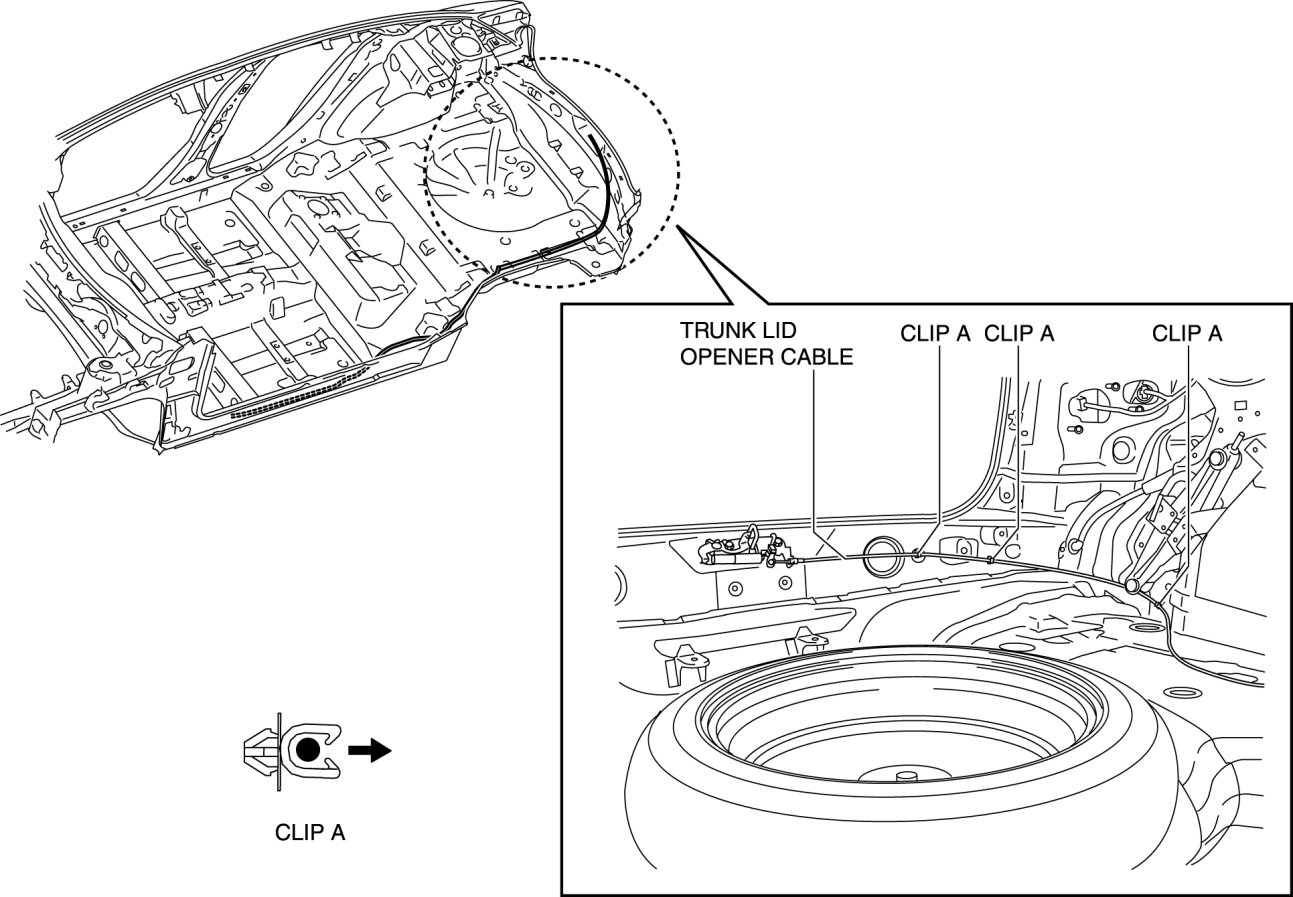 TRUNK LID OPENER CABLE

CLIP A

CLIP A

CLIP A

CLIP A