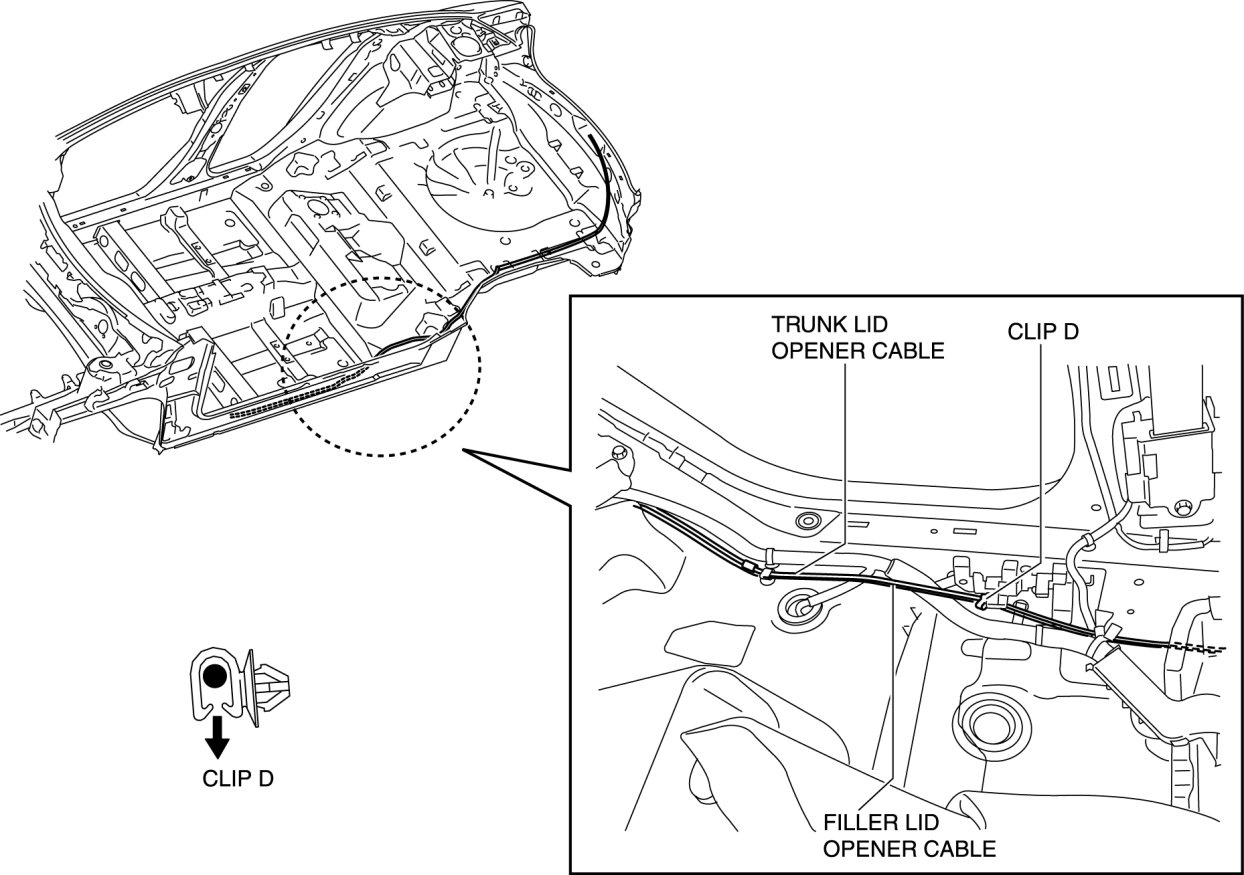 TRUNK LID OPENER CABLE

CLIP D

CLIP D

FILLER LID OPENER CABLE