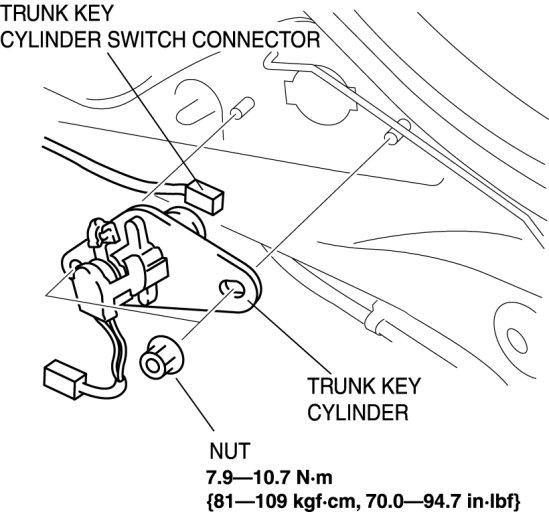 TRUNK KEY
CYLINDER SWITCH CONNECTOR

TRUNK KEY
CYLINDER

NUT
7.9—10.7 N·m
{81—109 kgf·cm, 70.0—94.7 in·lbf}