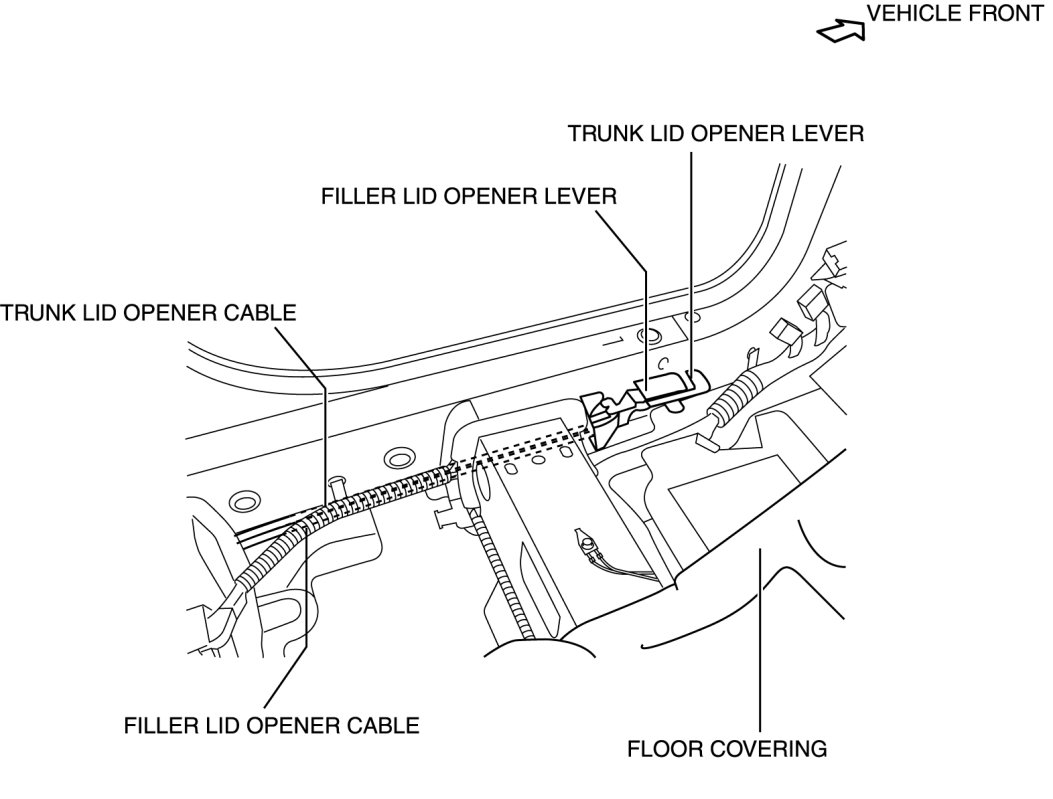 VEHICLE FRONT

TRUNK LID OPENER LEVER

FILLER LID OPENER LEVER

TRUNK LID OPENER CABLE

FILLER LID OPENER CABLE

FLOOR COVERING