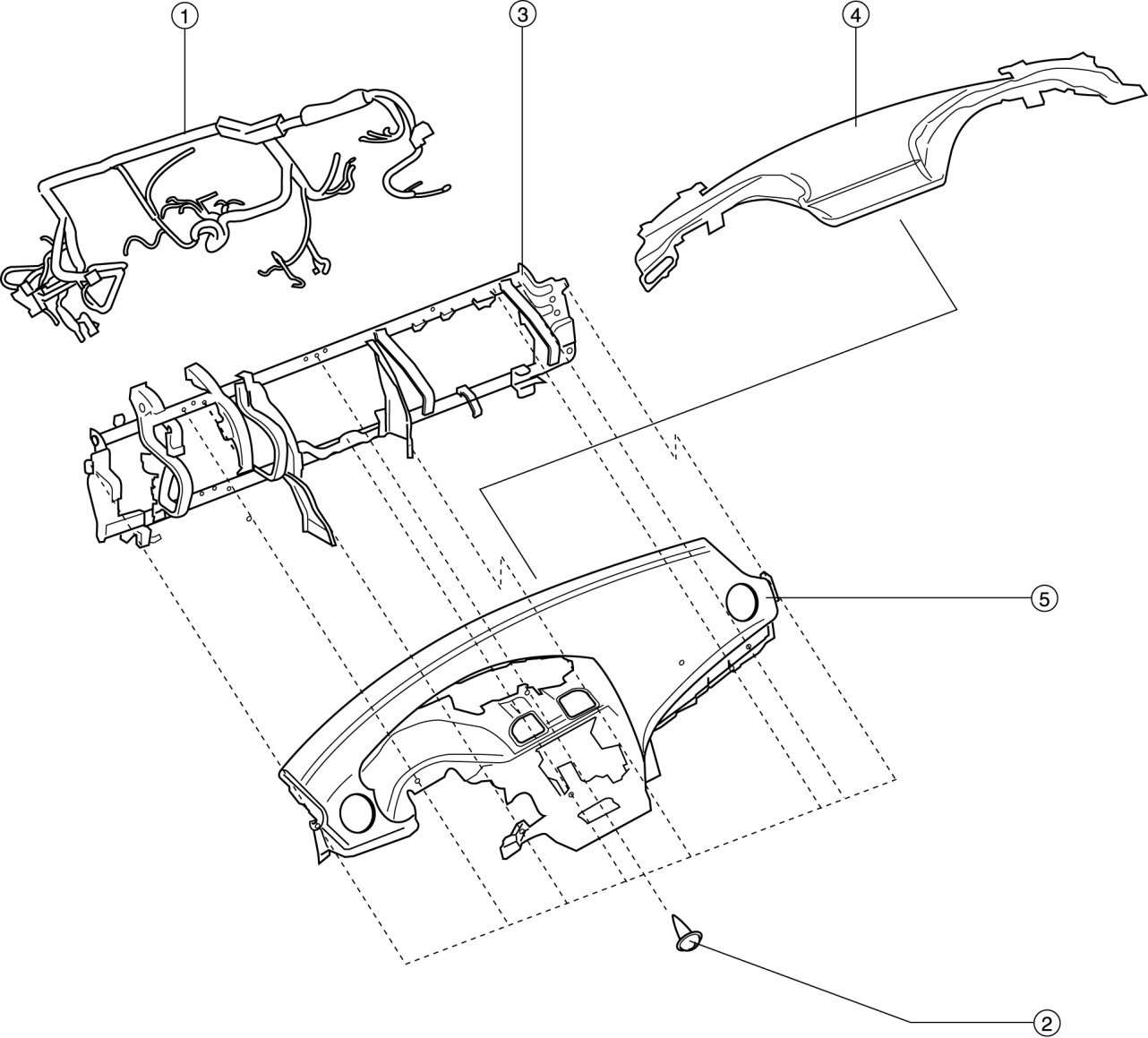 1
3
4
5
2