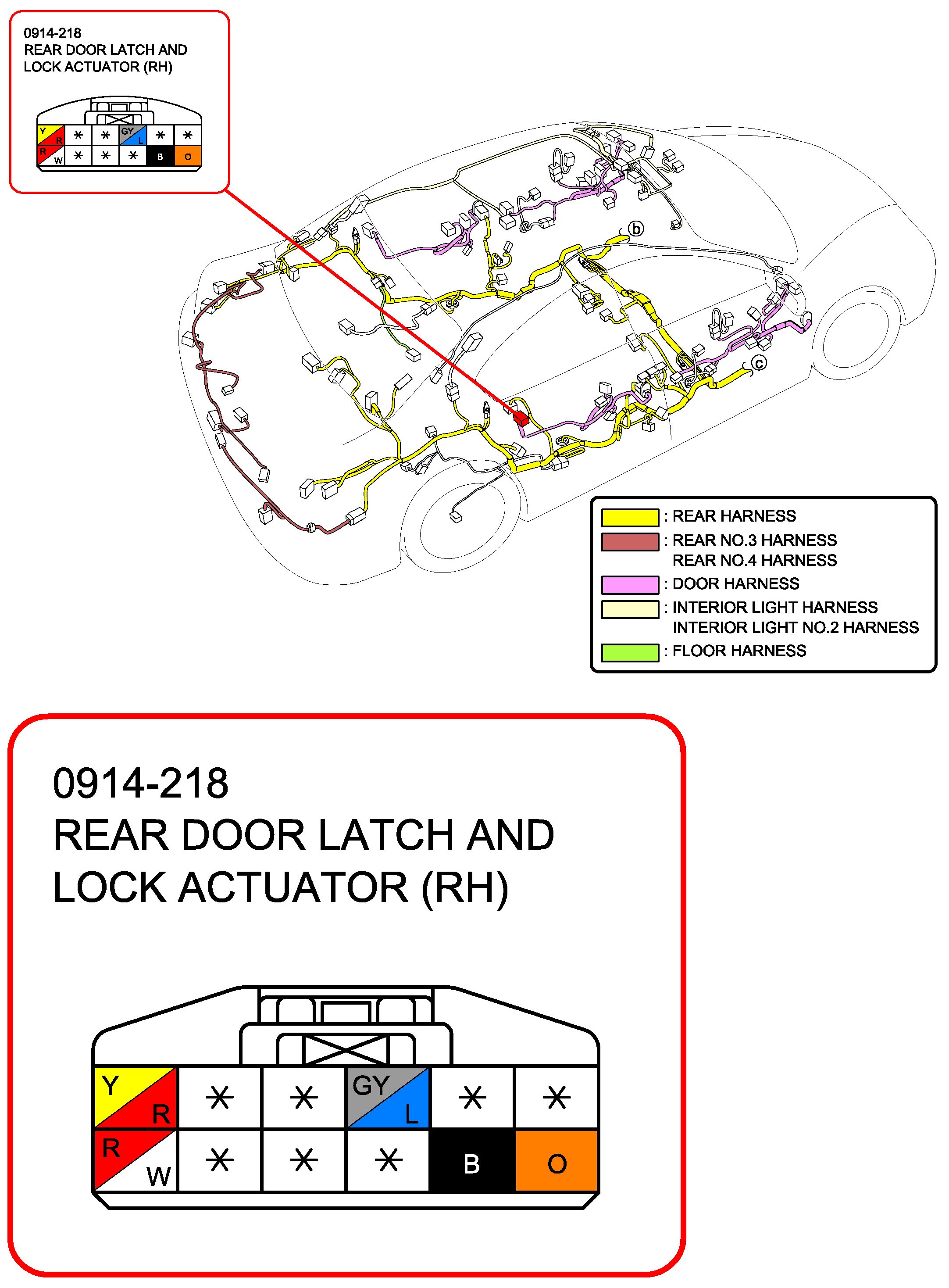 0914-218
REAR DOOR LATCH AND LOCK ACTUATOR (RH)

| Y R | * | * | GY L | * | * |
|---|---|---|---|---|---|
| R W | * | * | * | B | O |

b

c

: REAR HARNESS
: REAR NO.3 HARNESS REAR NO.4 HARNESS
: DOOR HARNESS
: INTERIOR LIGHT HARNESS INTERIOR LIGHT NO.2 HARNESS
: FLOOR HARNESS

0914-218
REAR DOOR LATCH AND LOCK ACTUATOR (RH)

| Y R | * | * | GY L | * | * |
|---|---|---|---|---|---|
| R W | * | * | * | B | O |