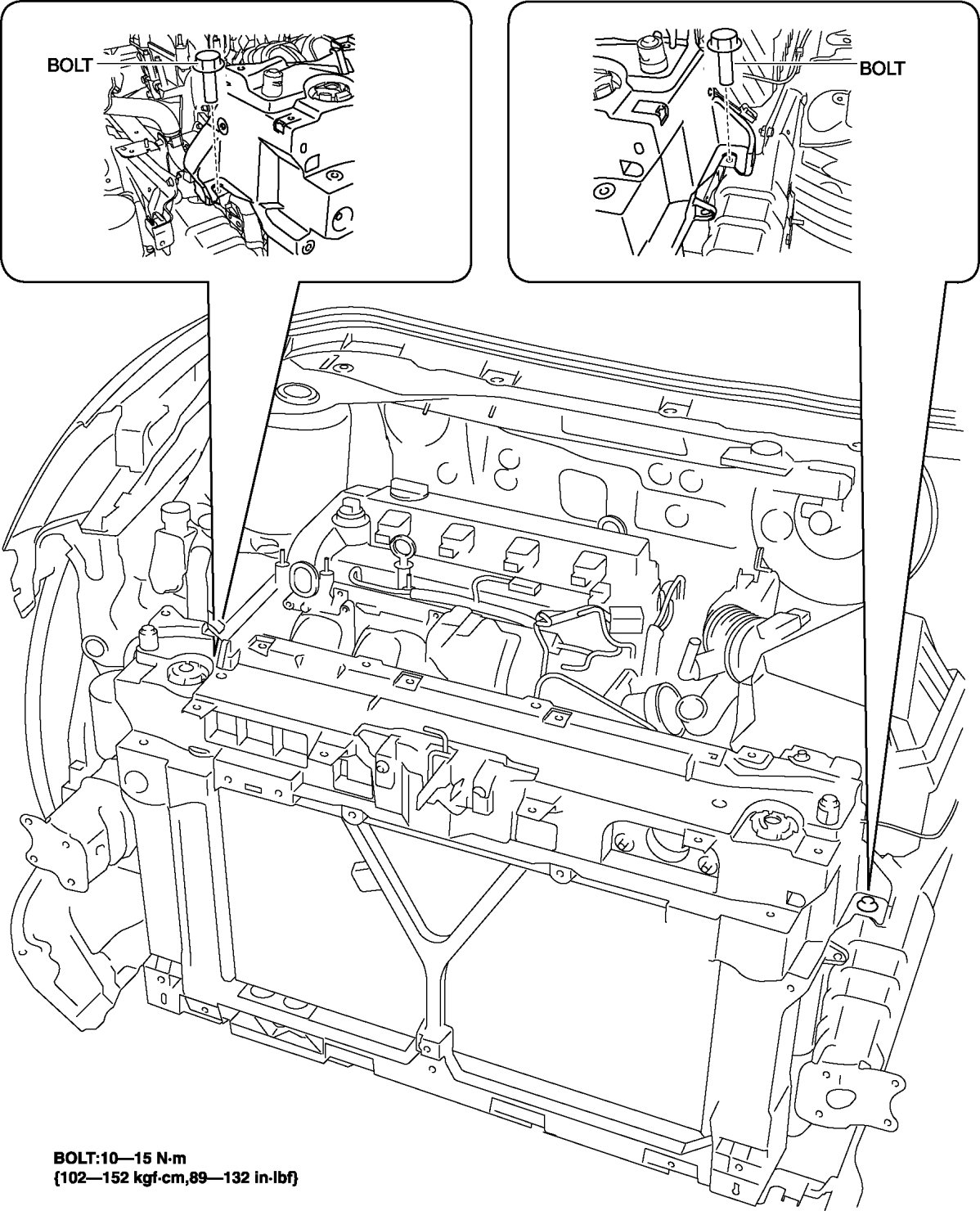 BOLT

BOLT

BOLT:10—15 N·m
{102—152 kgf·cm,89—132 in·lbf}