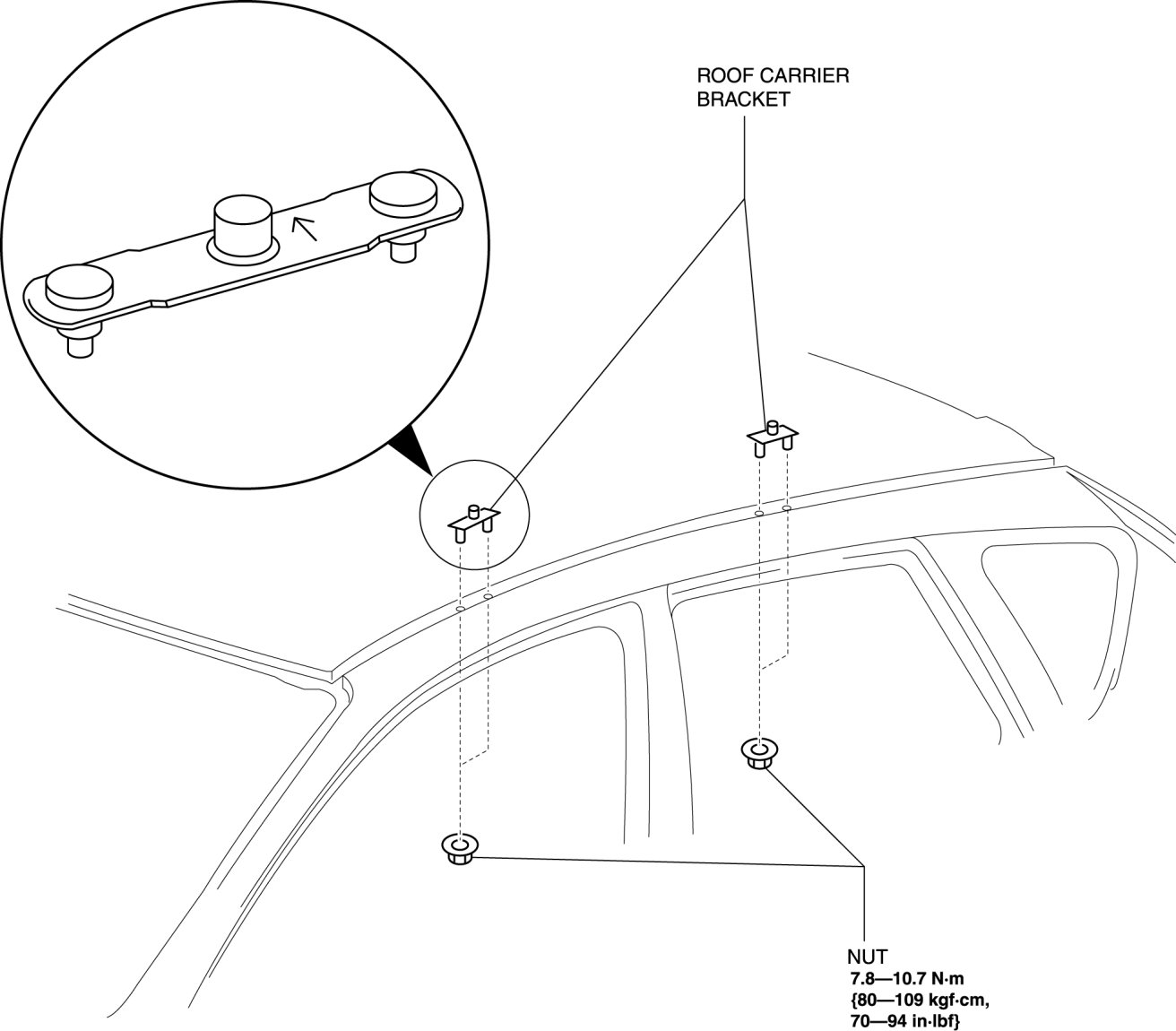 ROOF CARRIER BRACKET

NUT
7.8—10.7 N·m
{80—109 kgf·cm,
70—94 in·lbf}