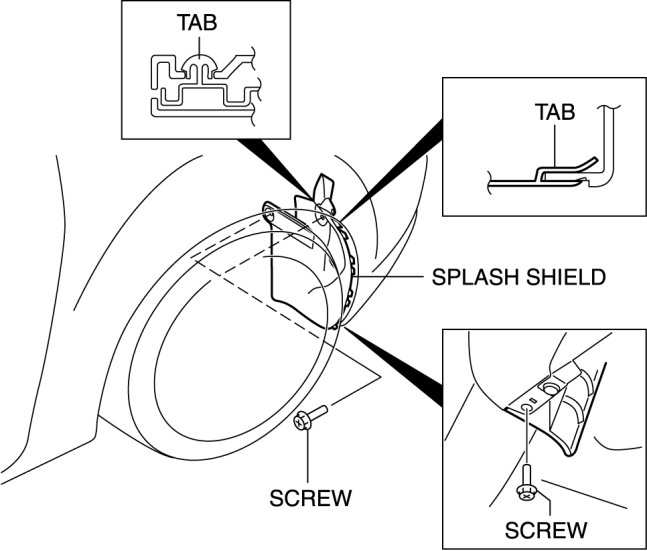 TAB

TAB

SPLASH SHIELD

SCREW

SCREW