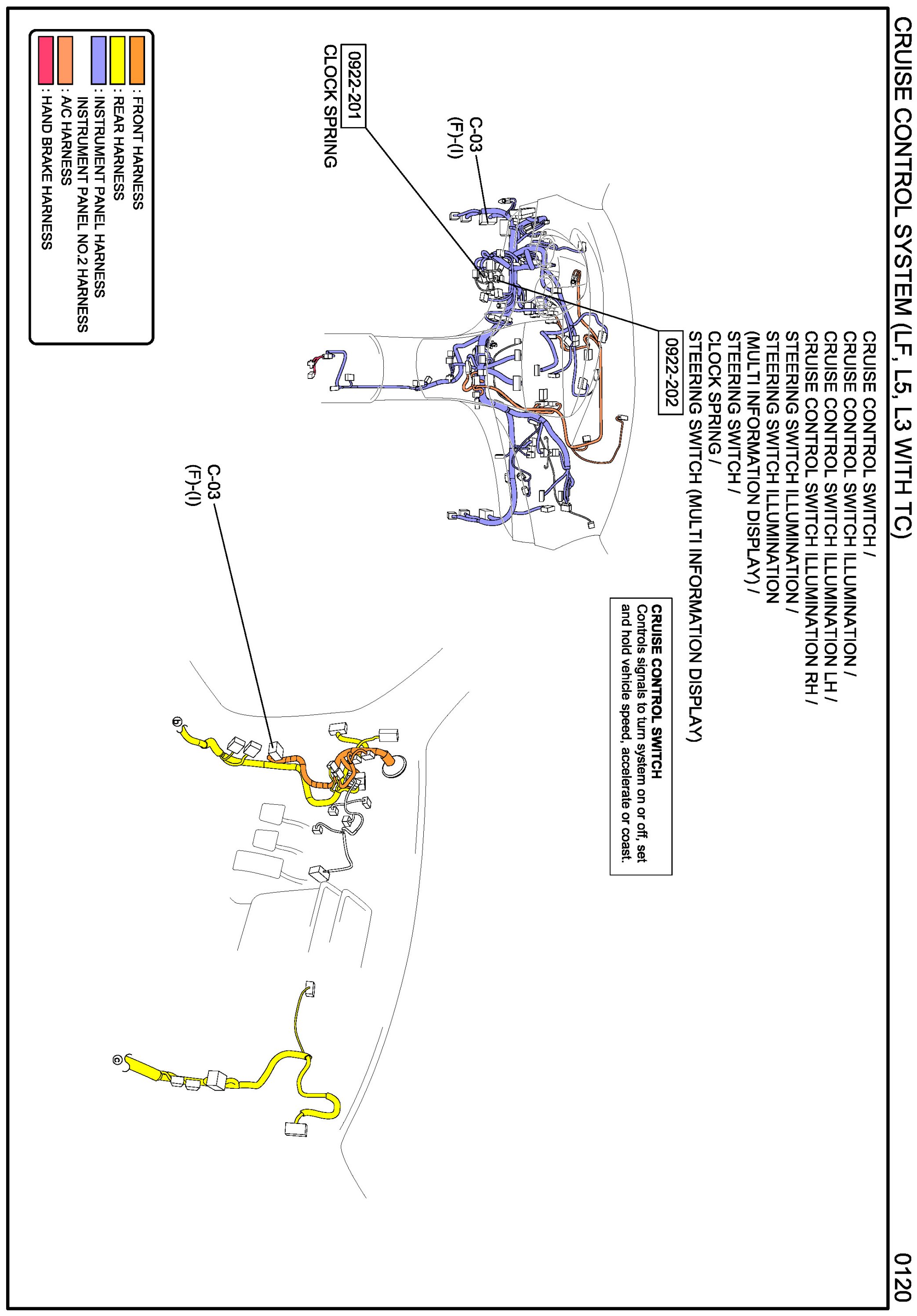 CRUISE CONTROL SYSTEM (LF, L5, L3 WITH TC)

0120

CRUISE CONTROL SWITCH /
CRUISE CONTROL SWITCH ILLUMINATION /
CRUISE CONTROL SWITCH ILLUMINATION LH /
CRUISE CONTROL SWITCH ILLUMINATION RH /
STEERING SWITCH ILLUMINATION /
STEERING SWITCH ILLUMINATION
(MULTI INFORMATION DISPLAY) /
STEERING SWITCH /
CLOCK SPRING /
STEERING SWITCH (MULTI INFORMATION DISPLAY)

0922-202

CRUISE CONTROL SWITCH
Controls signals to turn system on or off, set and hold vehicle speed, accelerate or coast.

C-03
(F)-(I)

0922-201
CLOCK SPRING

C-03
(F)-(I)

ⓑ

ⓒ

: FRONT HARNESS
: REAR HARNESS
: INSTRUMENT PANEL HARNESS
INSTRUMENT PANEL NO.2 HARNESS
: A/C HARNESS
: HAND BRAKE HARNESS