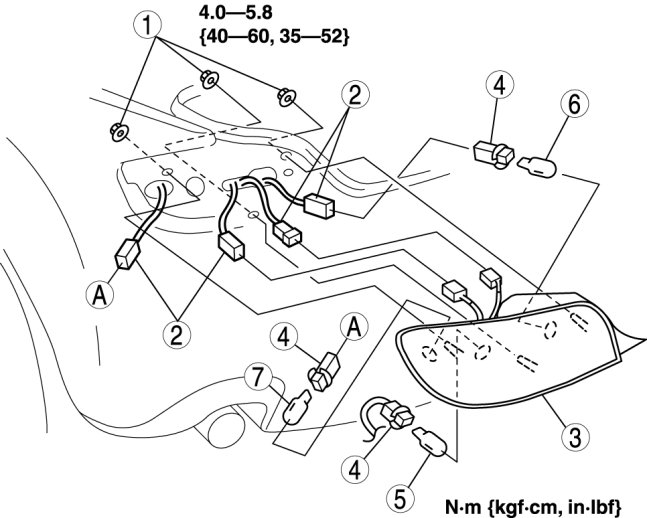 4.0—5.8
{40—60, 35—52}

1
2
4
6
A
2
4
A
7
3
4
5

N·m {kgf·cm, in·lbf}