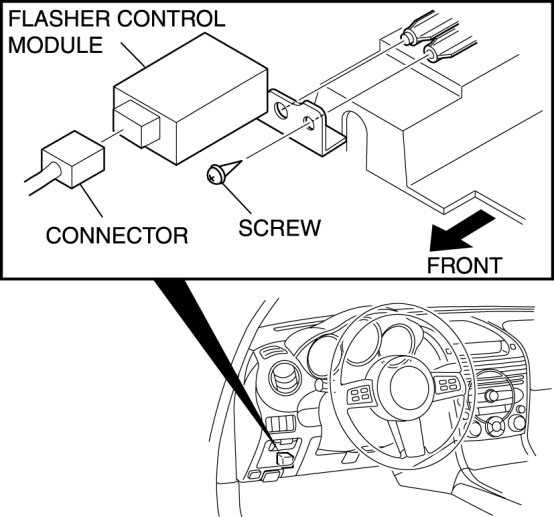 FLASHER CONTROL MODULE

CONNECTOR

SCREW

FRONT