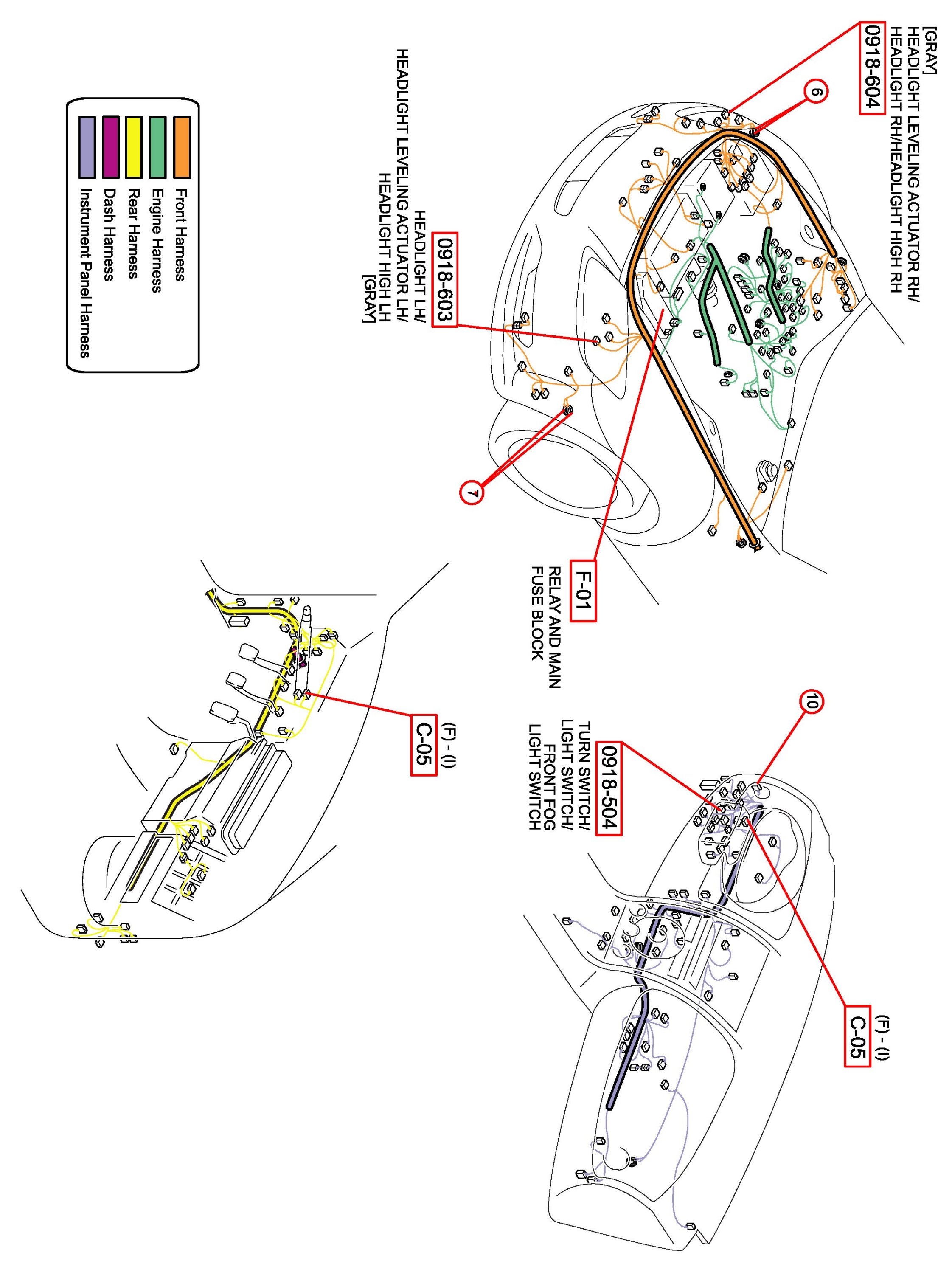 0918-604
HEADLIGHT RH/HEADLIGHT HIGH RH
HEADLIGHT LEVELING ACTUATOR RH/
[GRAY]

6

0918-603
HEADLIGHT LH/
HEADLIGHT LEVELING ACTUATOR LH/
HEADLIGHT HIGH LH
[GRAY]

7

F-01
RELAY AND MAIN
FUSE BLOCK

Front Harness
Engine Harness
Rear Harness
Dash Harness
Instrument Panel Harness

10

0918-504
TURN SWITCH/
LIGHT SWITCH/
FRONT FOG
LIGHT SWITCH

(F) - (I)
C-05

(F) - (I)
C-05