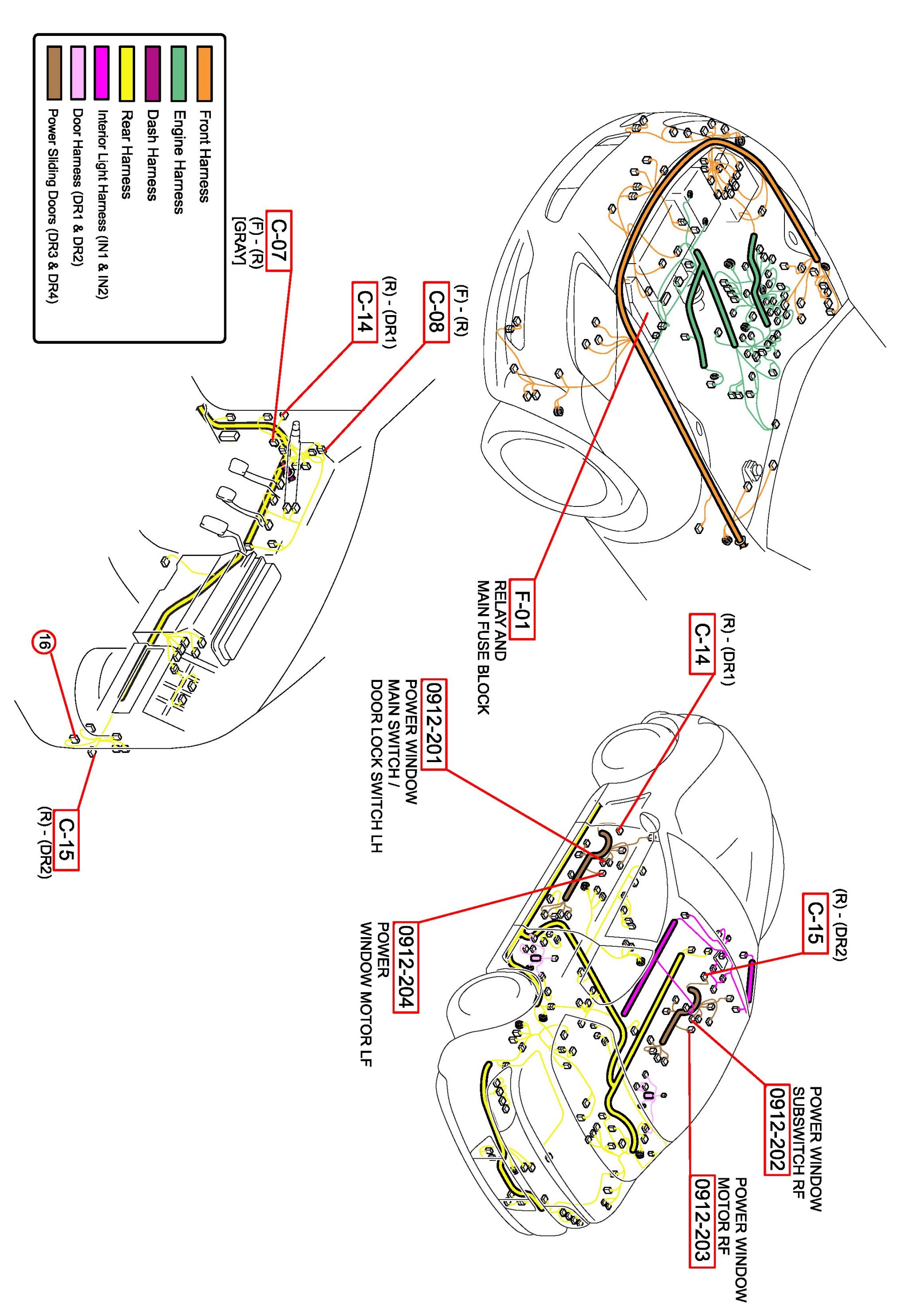 Front Harness
Engine Harness
Dash Harness
Rear Harness
Interior Light Harness (IN1 & IN2)
Door Harness (DR1 & DR2)
Power Sliding Doors (DR3 & DR4)

C-07
(F) - (R)
[GRAY]

C-14
(R) - (DR1)

C-08
(F) - (R)

16

C-15
(R) - (DR2)

F-01
RELAY AND
MAIN FUSE BLOCK

C-14
(R) - (DR1)

0912-201
POWER WINDOW
MAIN SWITCH /
DOOR LOCK SWITCH LH

0912-204
POWER
WINDOW MOTOR LF

C-15
(R) - (DR2)

0912-202
POWER WINDOW
SUBSWITCH RF

0912-203
POWER WINDOW
MOTOR RF