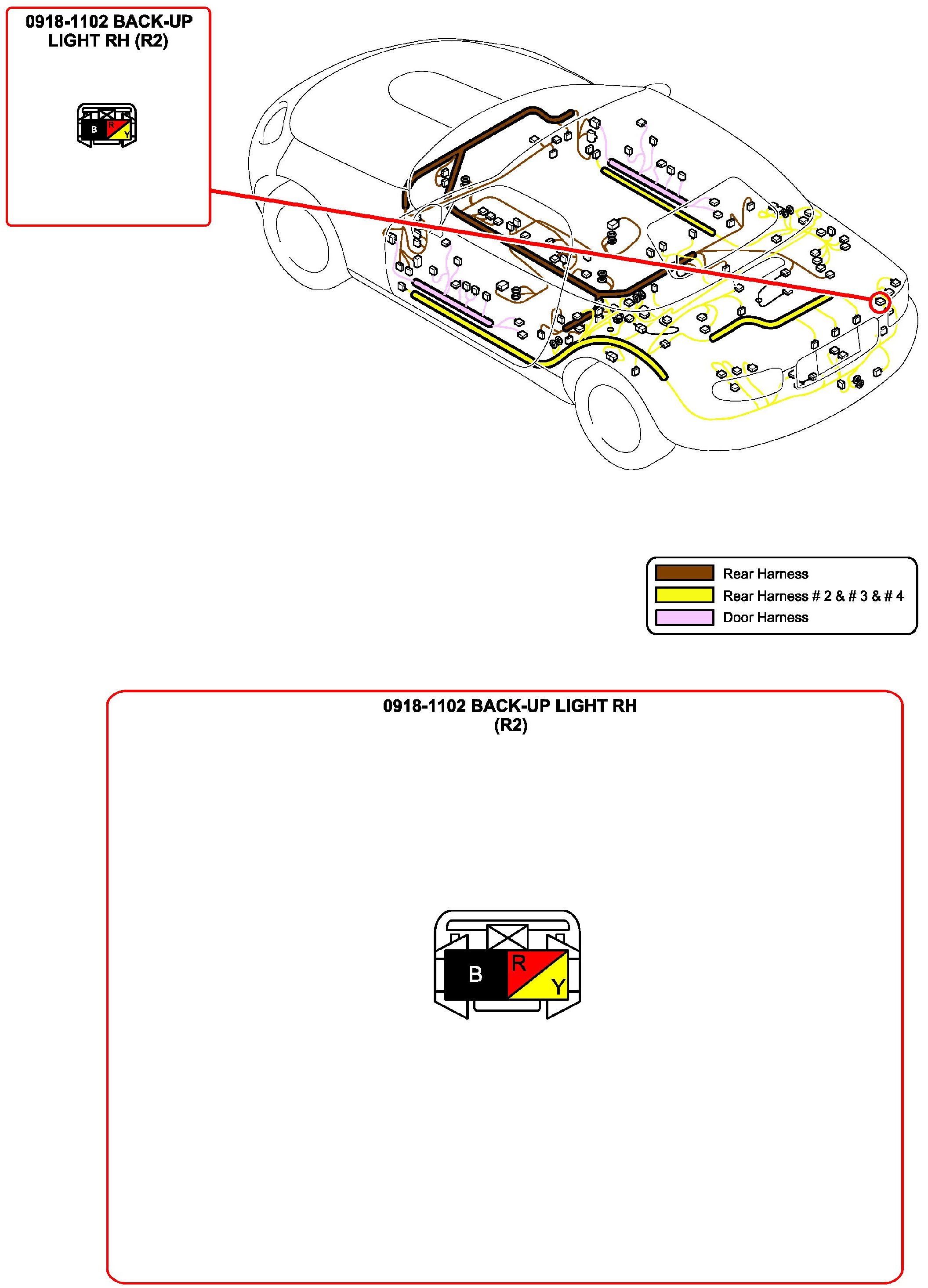 0918-1102 BACK-UP LIGHT RH (R2)

B R Y

Rear Harness
Rear Harness # 2 & # 3 & # 4
Door Harness

0918-1102 BACK-UP LIGHT RH (R2)

B R Y