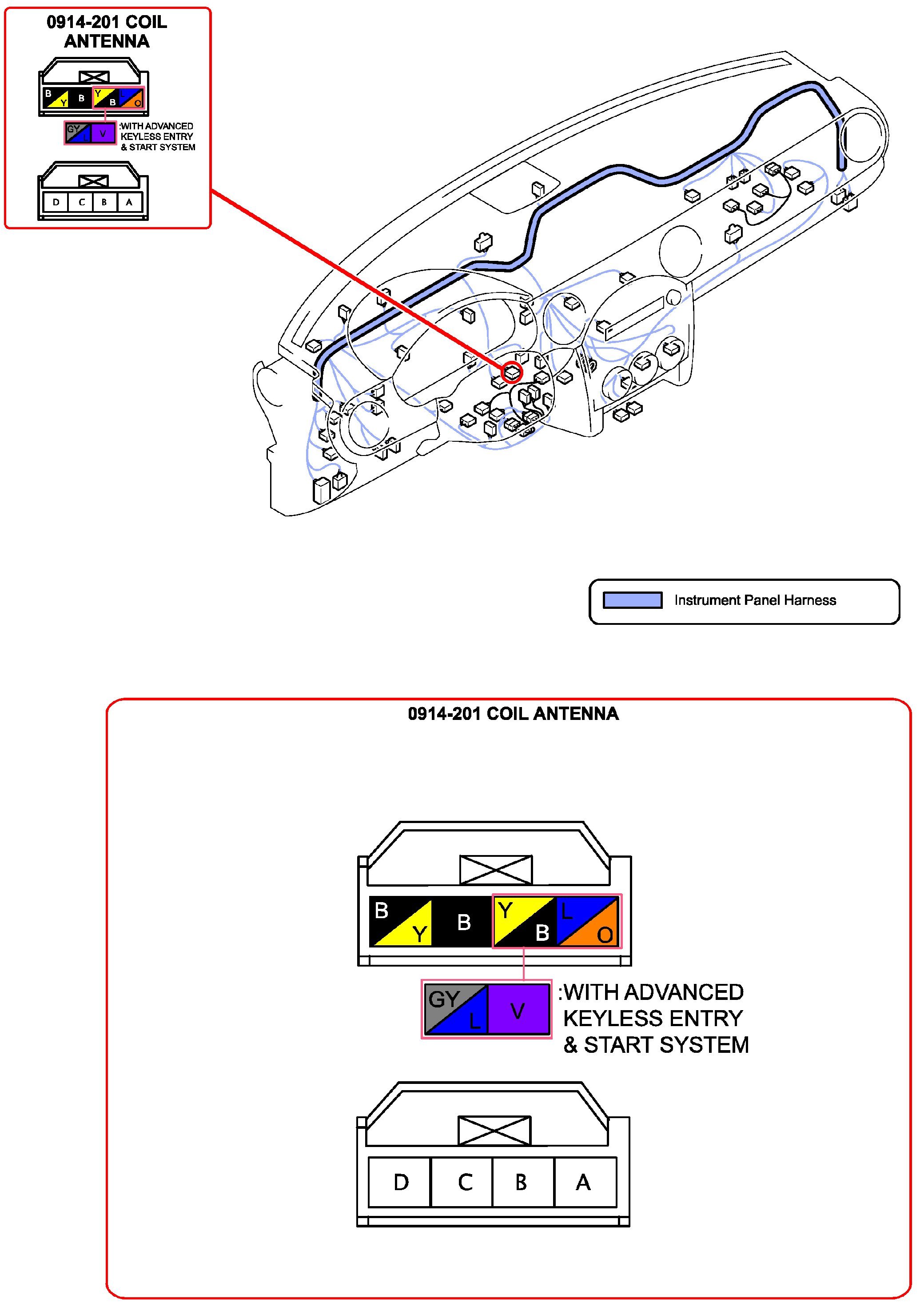 0914-201 COIL ANTENNA

B Y B Y B L O

GY L V :WITH ADVANCED KEYLESS ENTRY & START SYSTEM

D C B A

Instrument Panel Harness

0914-201 COIL ANTENNA

B Y B Y B L O

GY L V :WITH ADVANCED KEYLESS ENTRY & START SYSTEM

D C B A