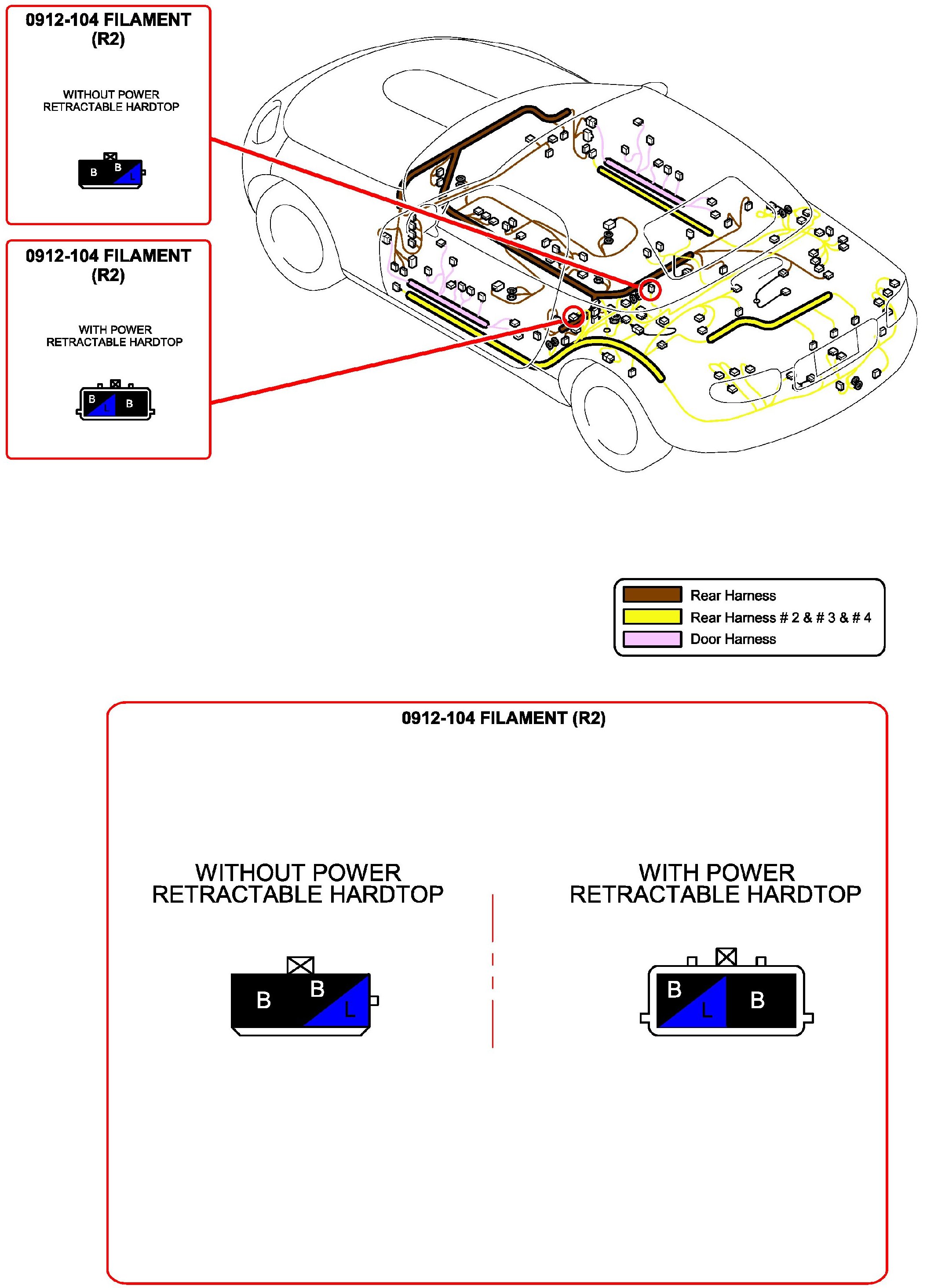 0912-104 FILAMENT (R2)

WITHOUT POWER RETRACTABLE HARDTOP

B B L

0912-104 FILAMENT (R2)

WITH POWER RETRACTABLE HARDTOP

B L B

Rear Harness
Rear Harness # 2 & # 3 & # 4
Door Harness

0912-104 FILAMENT (R2)

WITHOUT POWER RETRACTABLE HARDTOP

B B L

WITH POWER RETRACTABLE HARDTOP

B L B