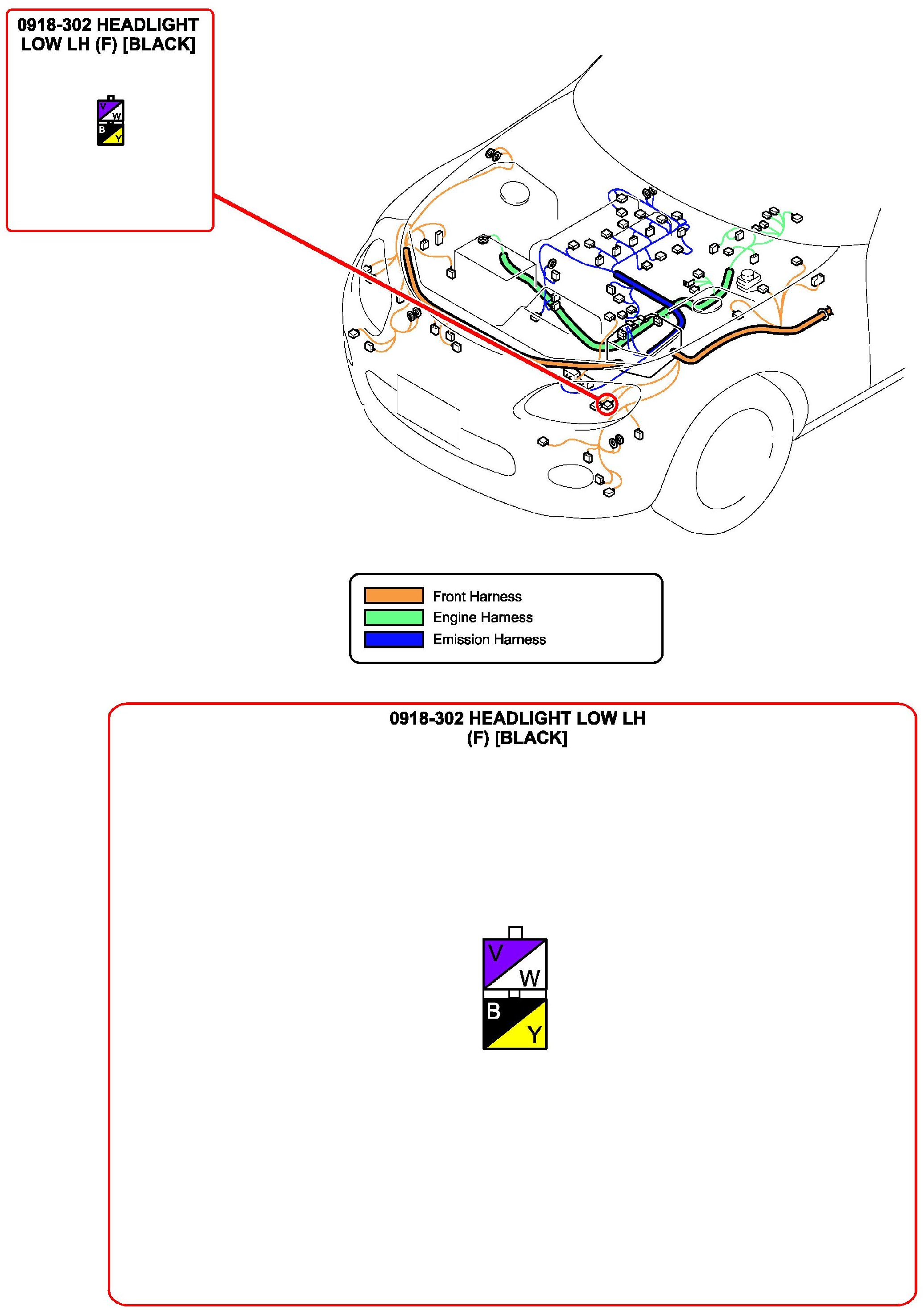 0918-302 HEADLIGHT LOW LH (F) [BLACK]

V
W
B
Y

Front Harness
Engine Harness
Emission Harness

0918-302 HEADLIGHT LOW LH (F) [BLACK]

V
W
B
Y