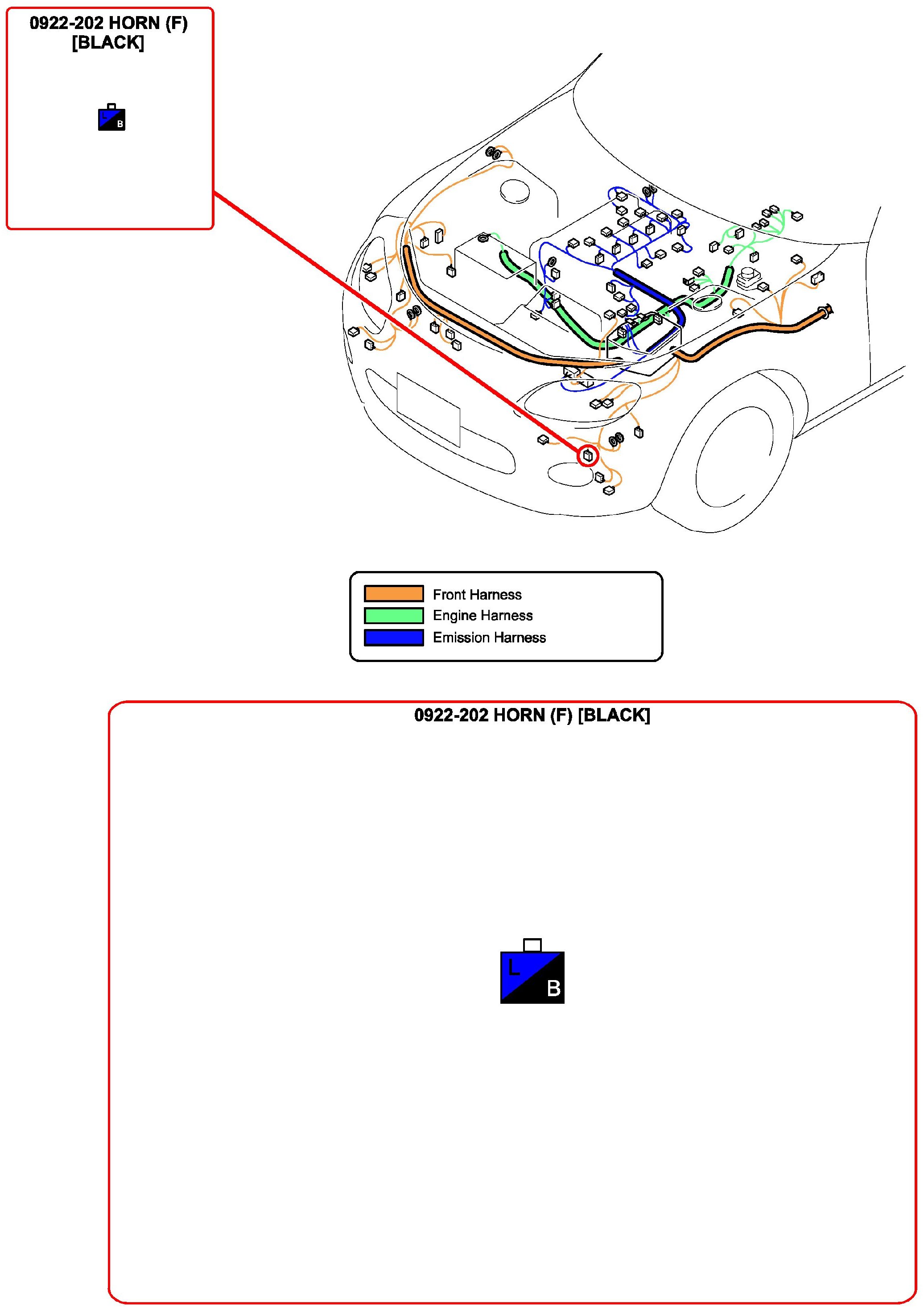 0922-202 HORN (F) [BLACK]

L
B

Front Harness
Engine Harness
Emission Harness

0922-202 HORN (F) [BLACK]

L
B