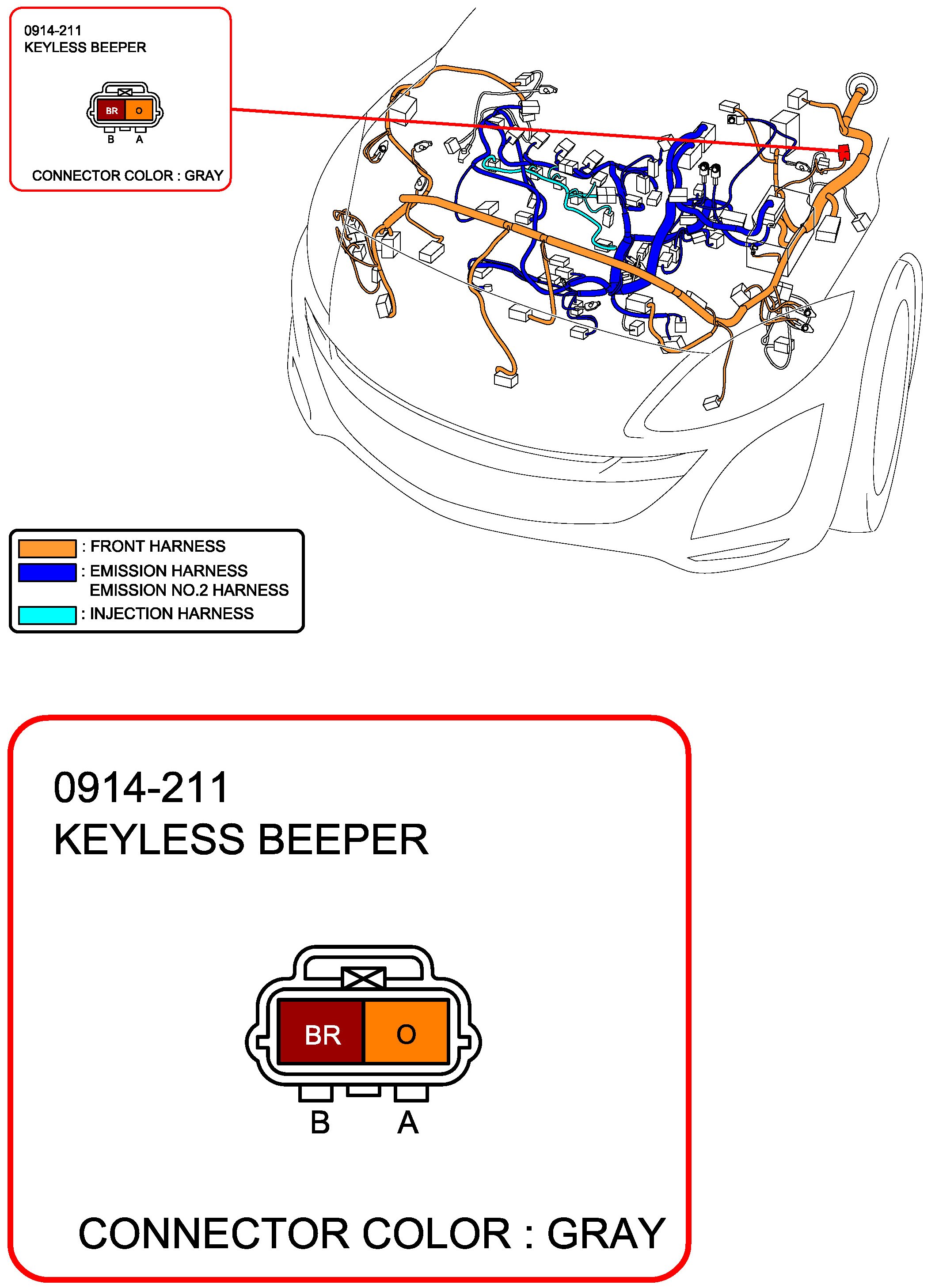 0914-211
KEYLESS BEEPER

BR O
B A

CONNECTOR COLOR : GRAY

: FRONT HARNESS
: EMISSION HARNESS
EMISSION NO.2 HARNESS
: INJECTION HARNESS

0914-211
KEYLESS BEEPER

BR O
B A

CONNECTOR COLOR : GRAY