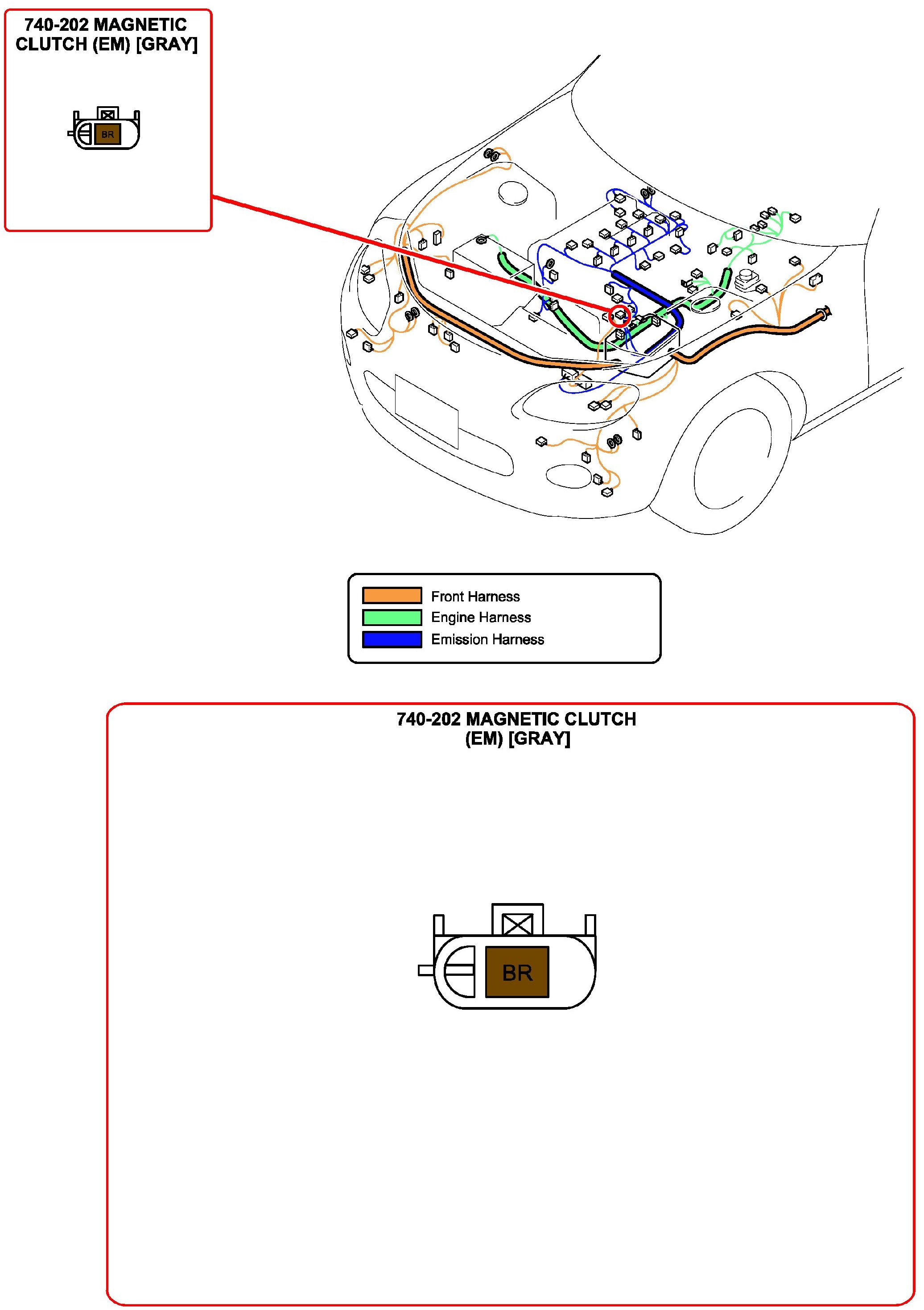 740-202 MAGNETIC CLUTCH (EM) [GRAY]

BR

Front Harness
Engine Harness
Emission Harness

740-202 MAGNETIC CLUTCH (EM) [GRAY]

BR