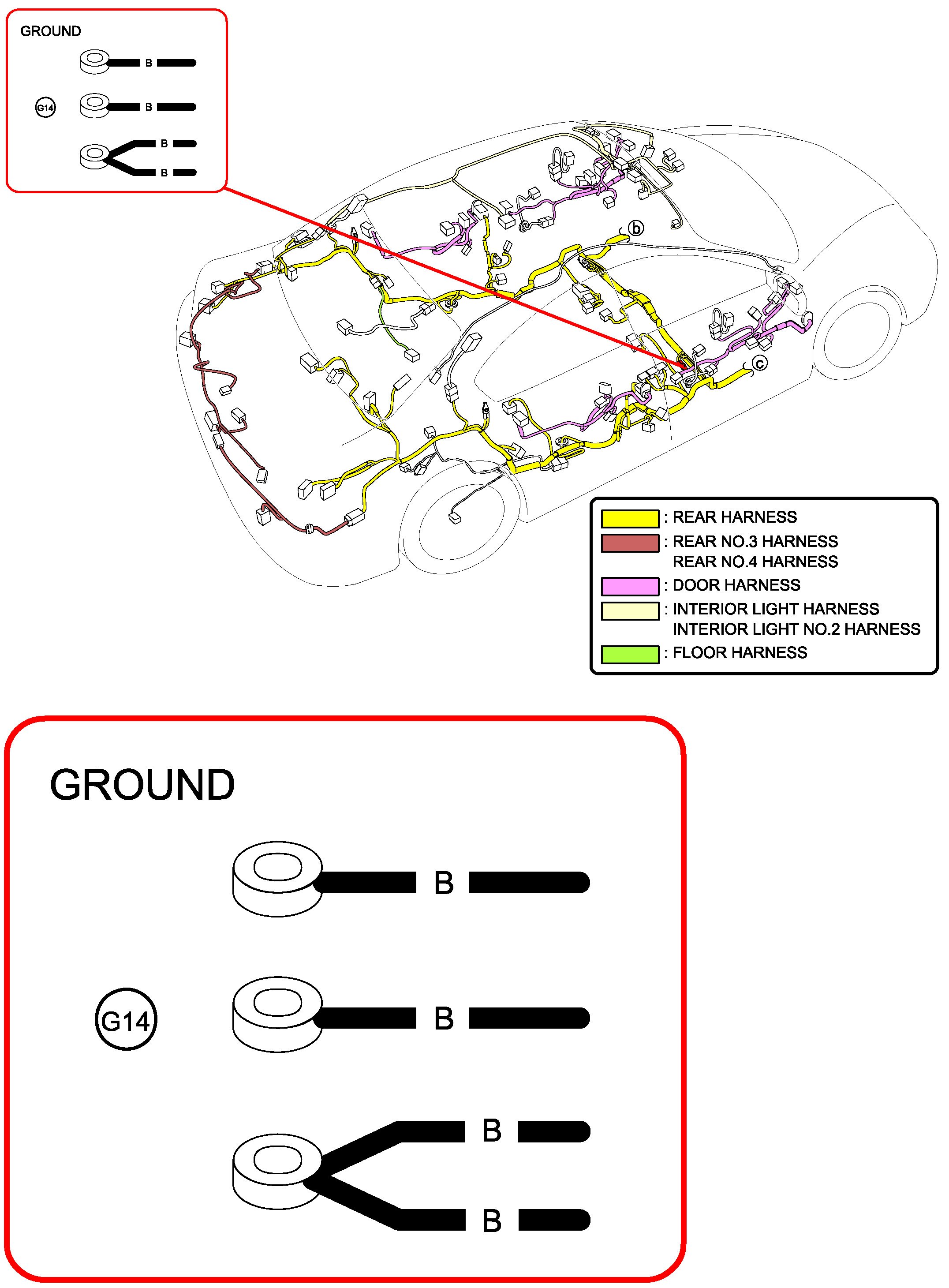 GROUND

B

G14

B

B

B

b

c

: REAR HARNESS
: REAR NO.3 HARNESS
REAR NO.4 HARNESS
: DOOR HARNESS
: INTERIOR LIGHT HARNESS
INTERIOR LIGHT NO.2 HARNESS
: FLOOR HARNESS

GROUND

B

G14

B

B

B