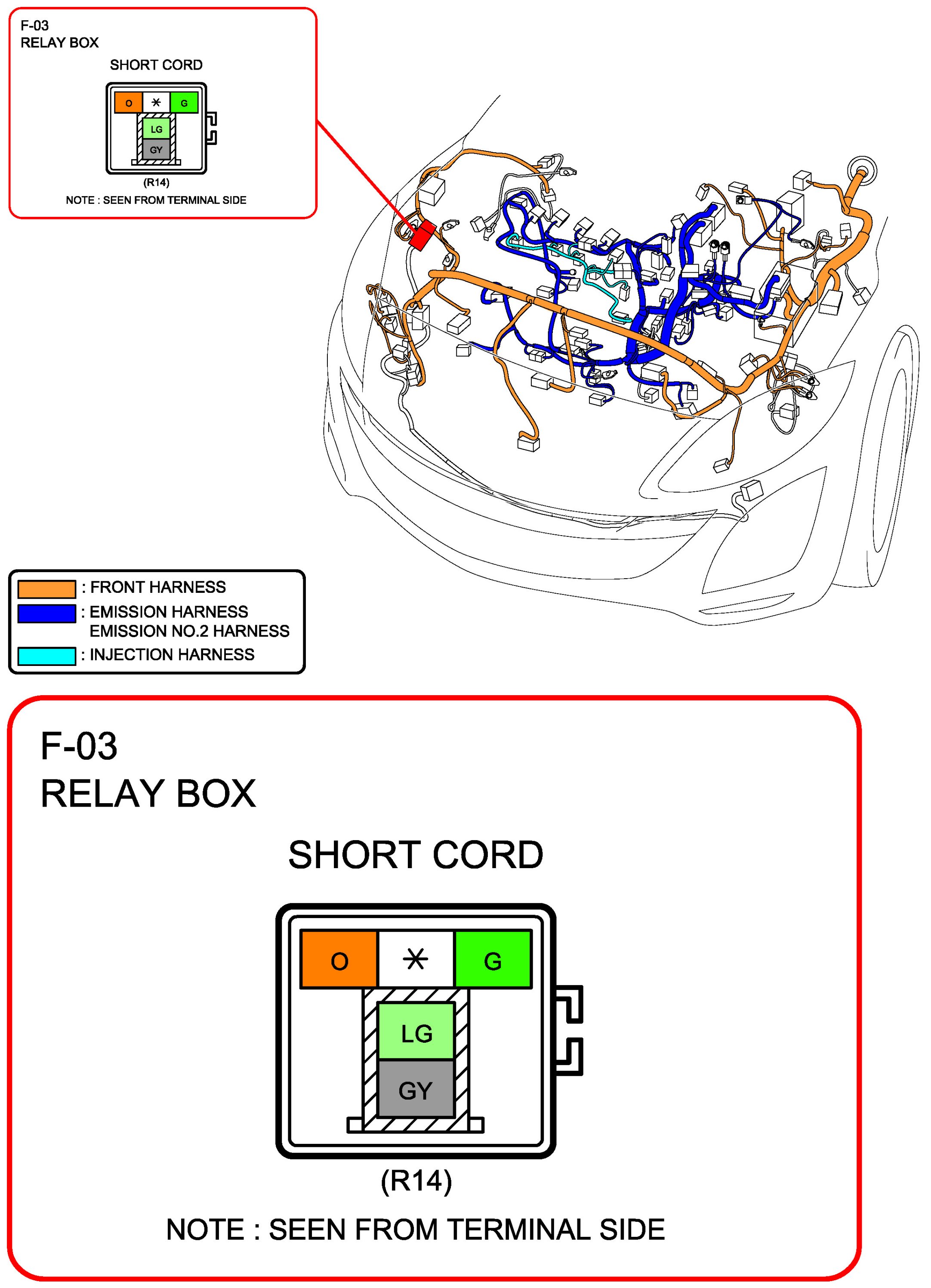 F-03
RELAY BOX

SHORT CORD

O * G
LG
GY

(R14)

NOTE : SEEN FROM TERMINAL SIDE

: FRONT HARNESS
: EMISSION HARNESS
EMISSION NO.2 HARNESS
: INJECTION HARNESS

F-03
RELAY BOX

SHORT CORD

O * G
LG
GY

(R14)

NOTE : SEEN FROM TERMINAL SIDE