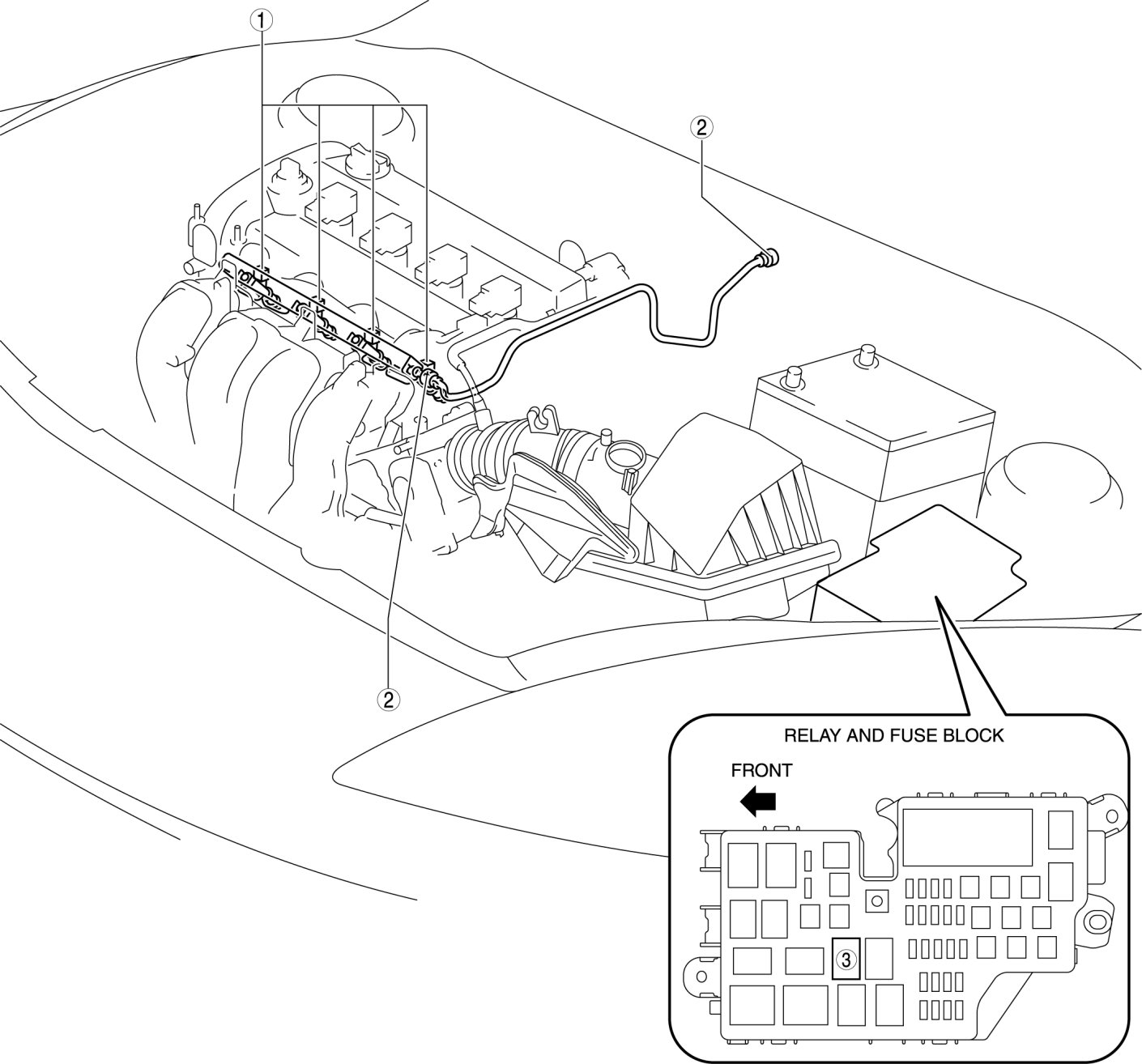 1

2

2

RELAY AND FUSE BLOCK

FRONT

3