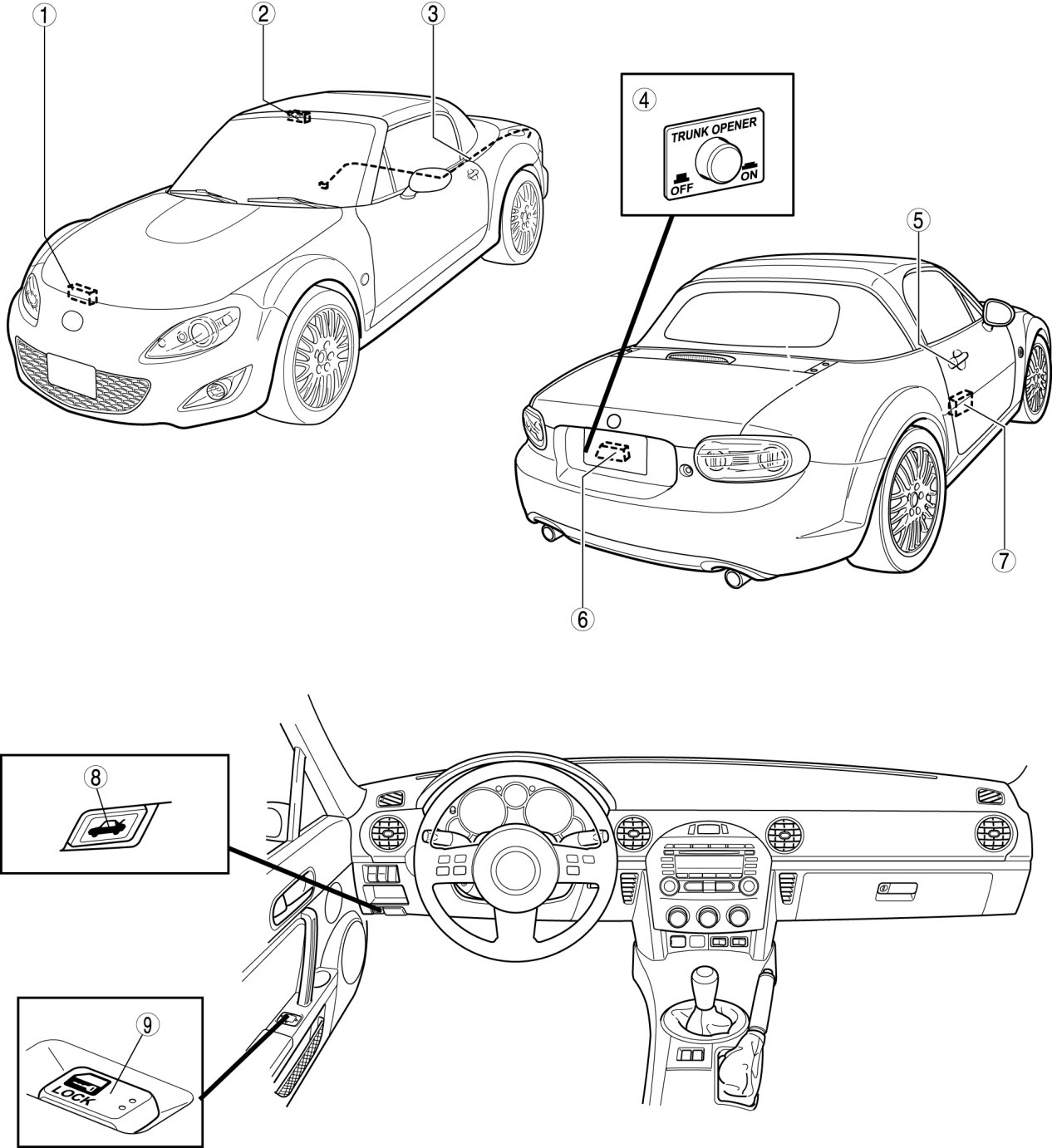 ①
②
③
④
TRUNK OPENER
OFF
ON
⑤
⑥
⑦
⑧
⑨
LOCK