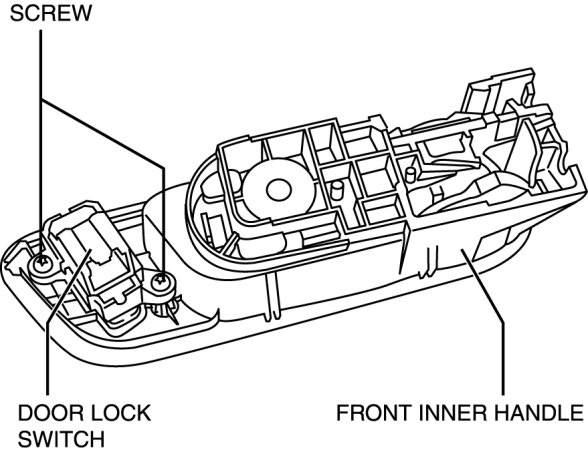 SCREW

DOOR LOCK
SWITCH

FRONT INNER HANDLE