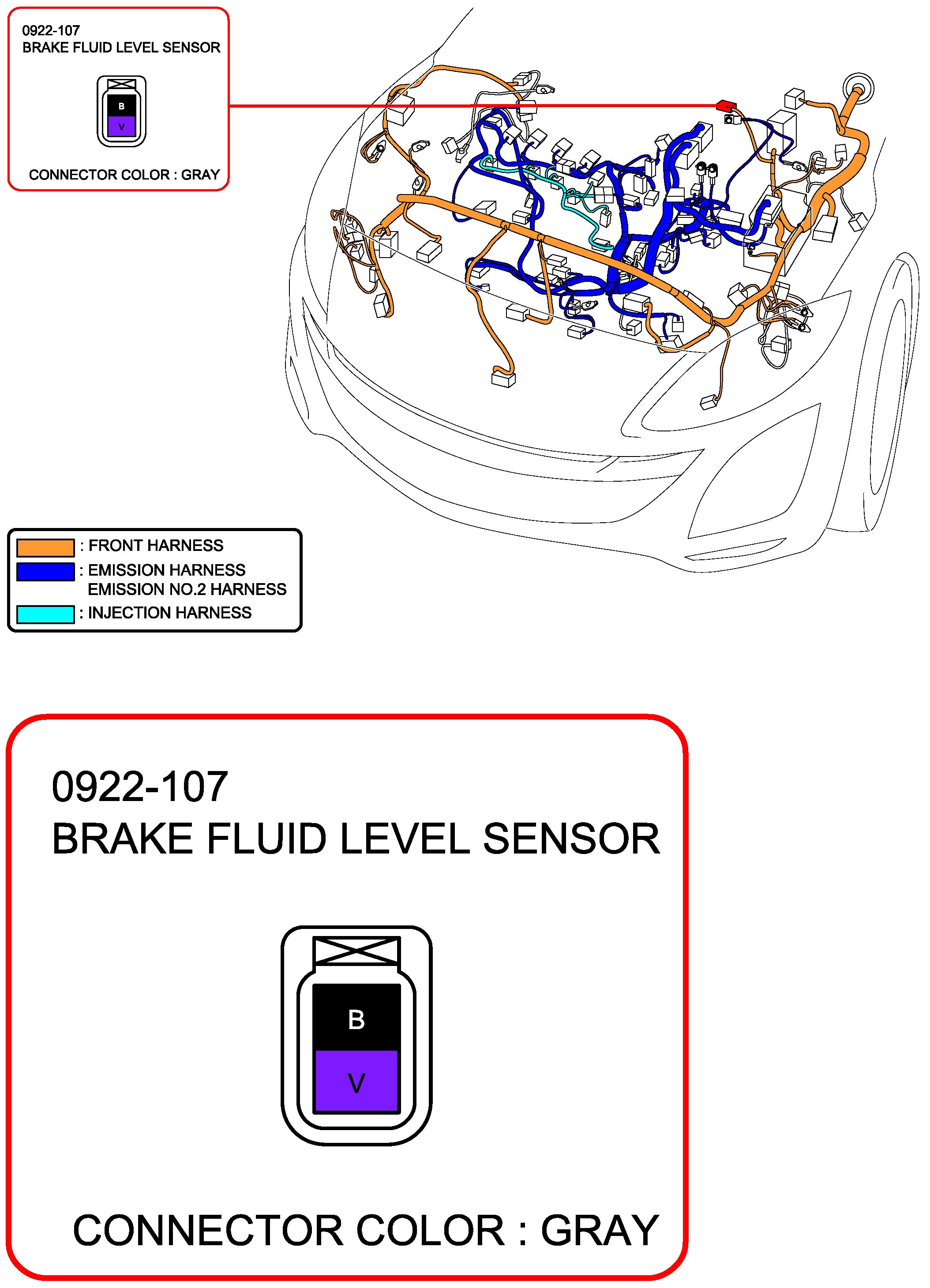 0922-107
BRAKE FLUID LEVEL SENSOR

B
V

CONNECTOR COLOR : GRAY

: FRONT HARNESS
: EMISSION HARNESS
EMISSION NO.2 HARNESS
: INJECTION HARNESS

0922-107
BRAKE FLUID LEVEL SENSOR

B
V

CONNECTOR COLOR : GRAY