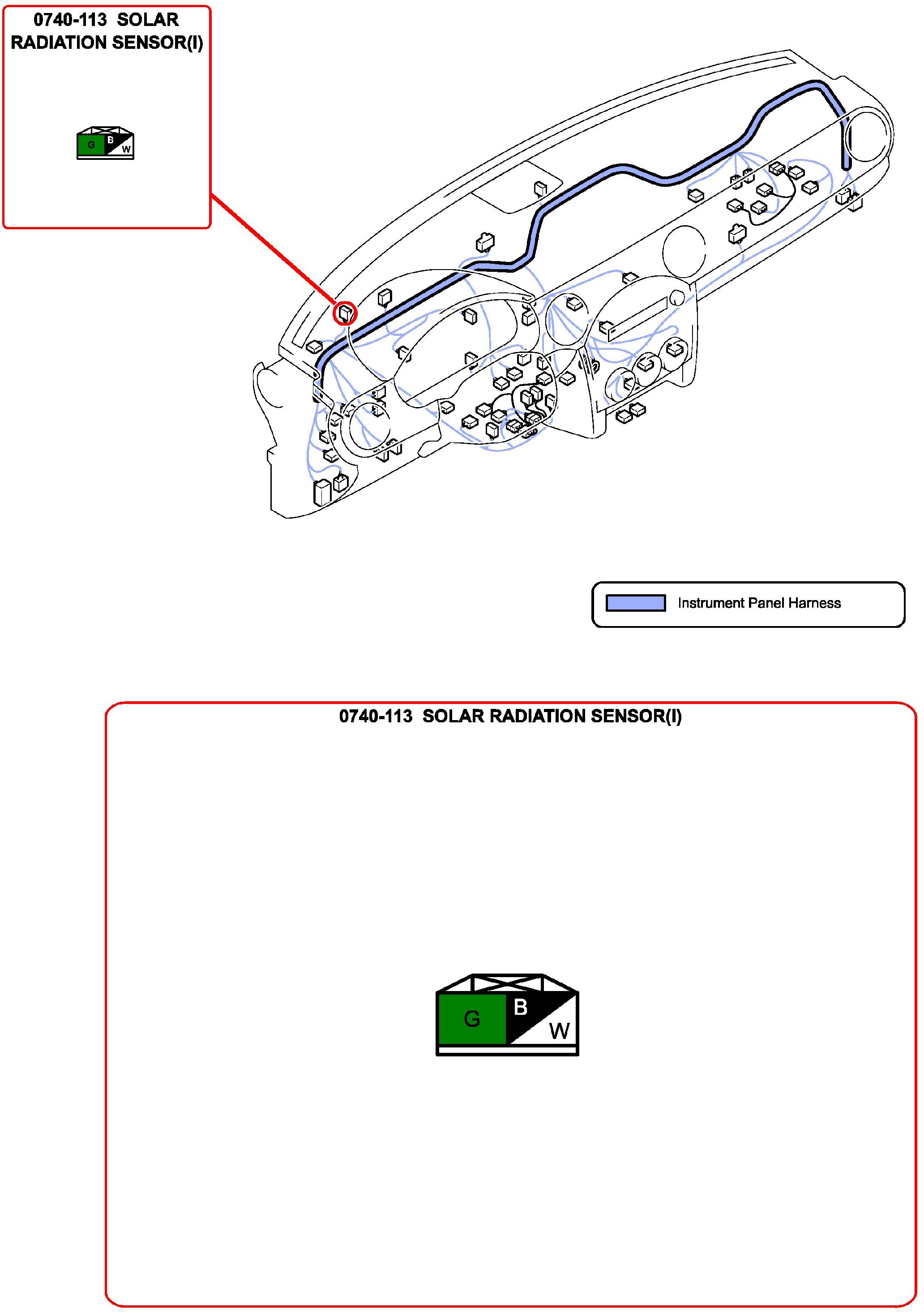 0740-113 SOLAR RADIATION SENSOR(I)

G B W

Instrument Panel Harness

0740-113 SOLAR RADIATION SENSOR(I)

G B W