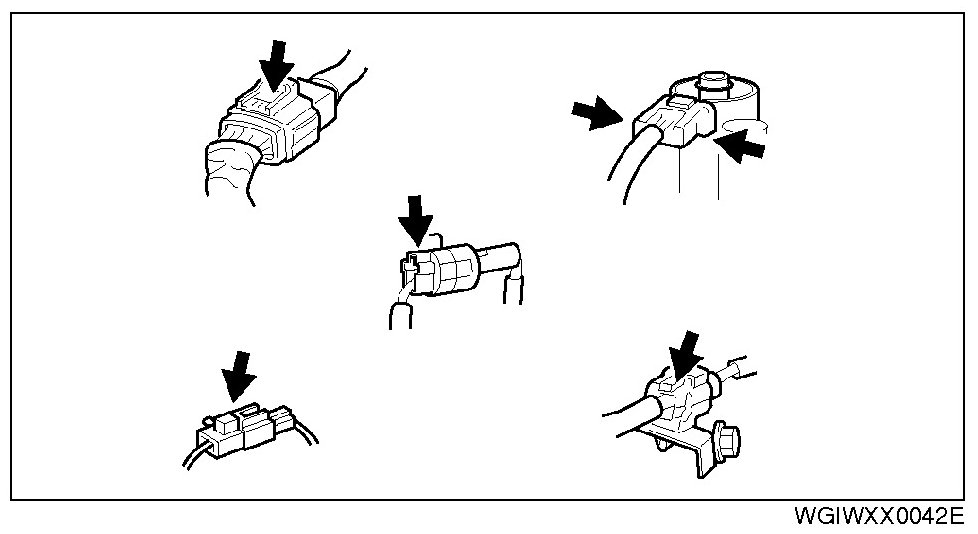 WGIWXX0042E