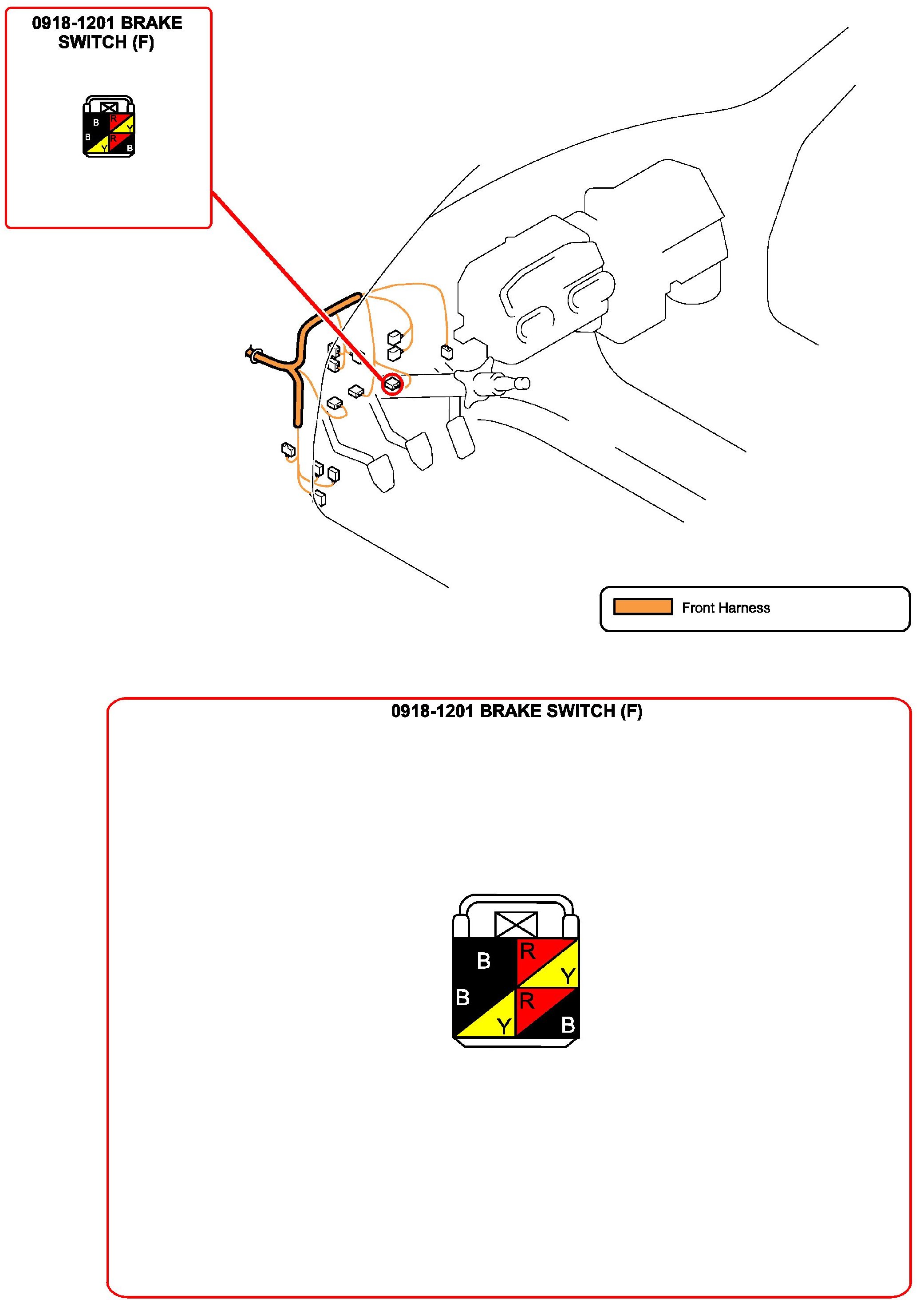 0918-1201 BRAKE SWITCH (F)

B R Y B R Y B

Front Harness

0918-1201 BRAKE SWITCH (F)

B R Y B R Y B