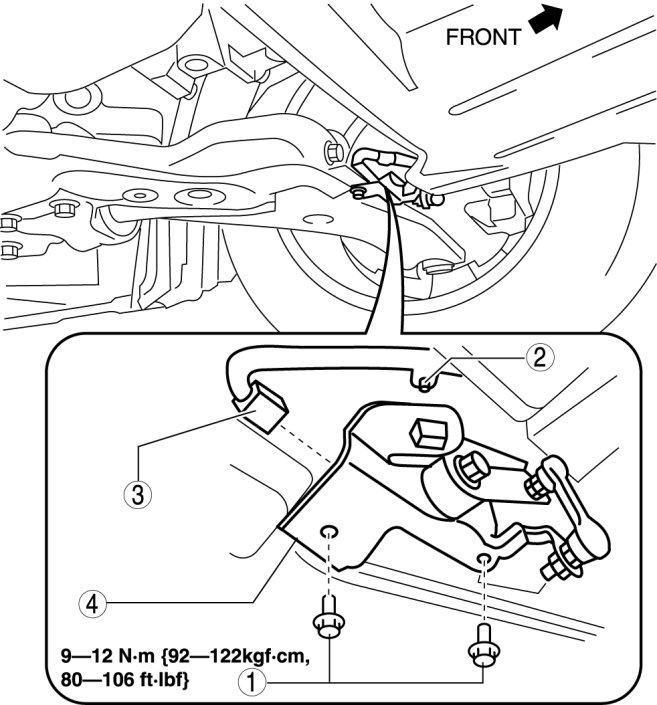 FRONT

2

3

4

9—12 N·m {92—122kgf·cm, 80—106 ft·lbf}

1