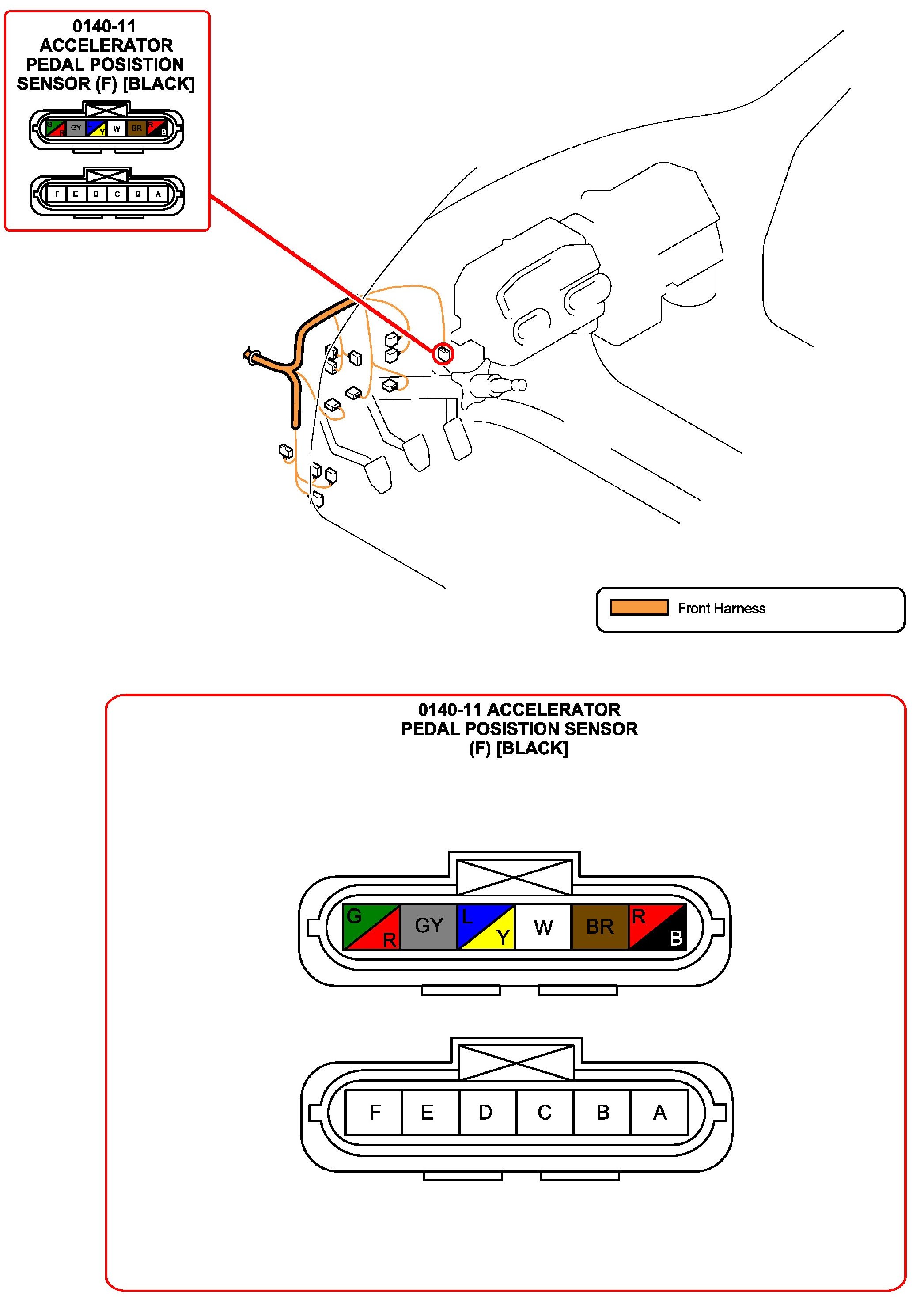 0140-11
ACCELERATOR
PEDAL POSISTION
SENSOR (F) [BLACK]

G R GY L Y W BR R B

F E D C B A

Front Harness

0140-11 ACCELERATOR
PEDAL POSISTION SENSOR
(F) [BLACK]

G R GY L Y W BR R B

F E D C B A