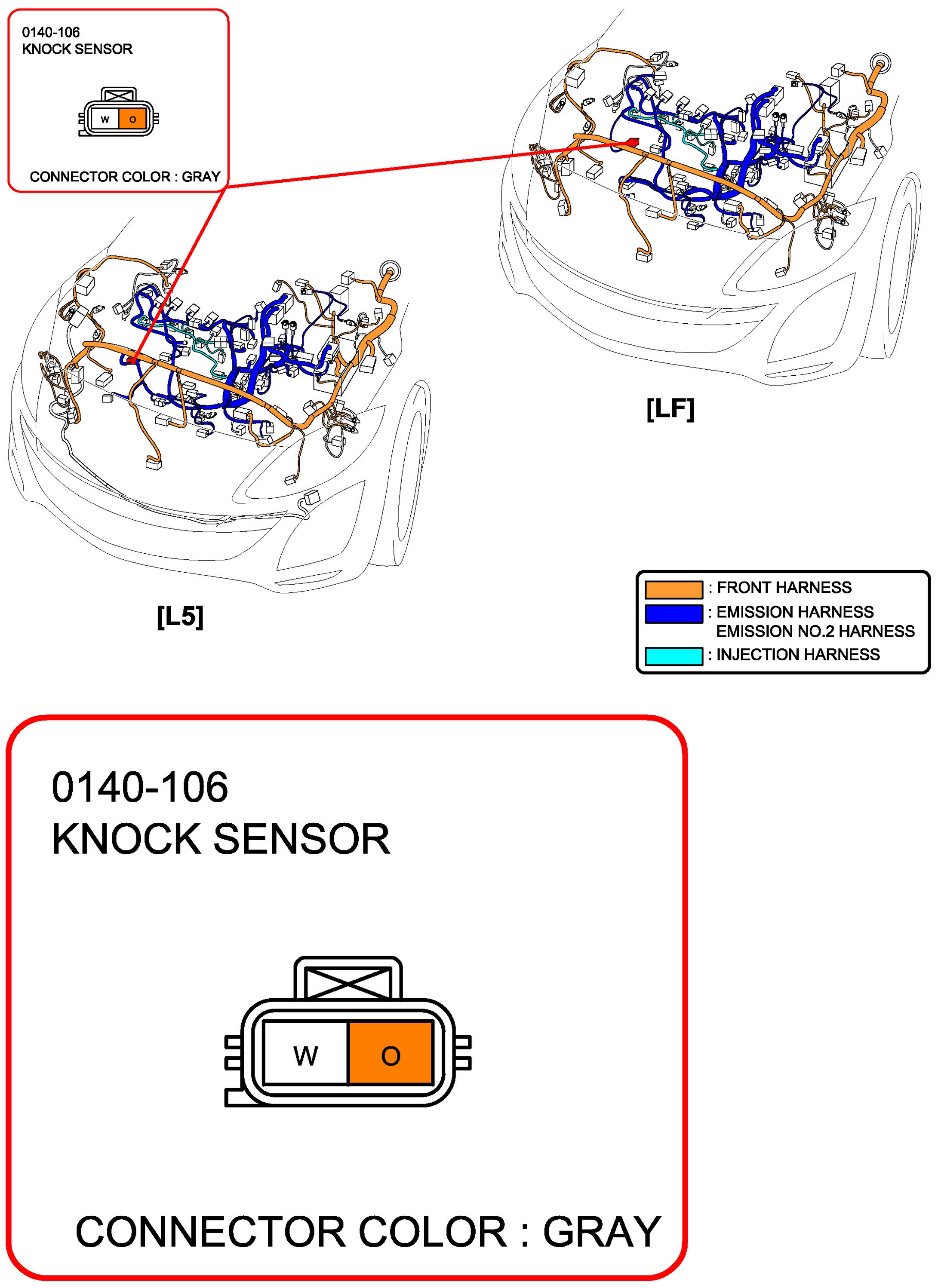 0140-106
KNOCK SENSOR

W O

CONNECTOR COLOR : GRAY

[LF]

[L5]

: FRONT HARNESS
: EMISSION HARNESS
EMISSION NO.2 HARNESS
: INJECTION HARNESS

0140-106
KNOCK SENSOR

W O

CONNECTOR COLOR : GRAY