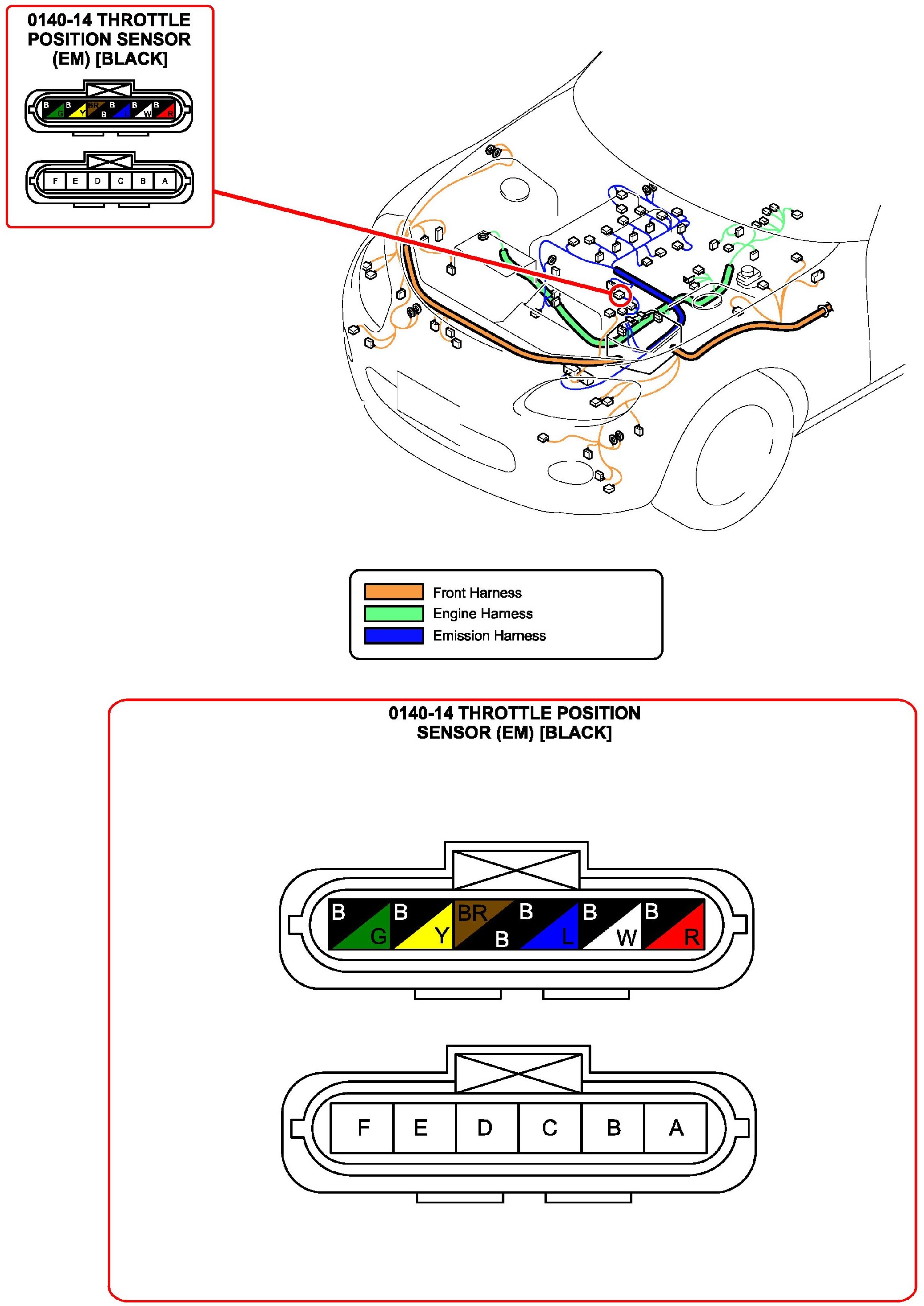 0140-14 THROTTLE POSITION SENSOR (EM) [BLACK]

B G B Y BR B B L B W B R

F E D C B A

Front Harness
Engine Harness
Emission Harness

0140-14 THROTTLE POSITION SENSOR (EM) [BLACK]

B G B Y BR B B L B W B R

F E D C B A